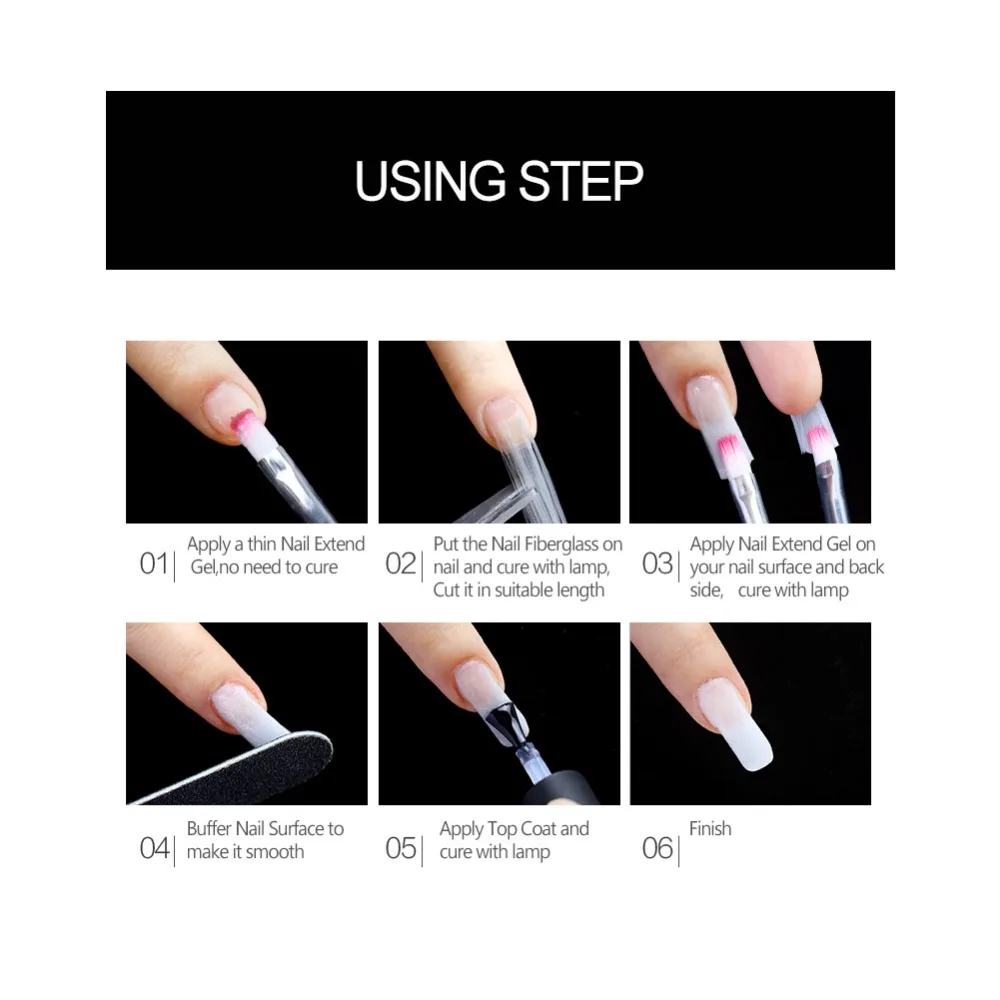 USING STEP

01| Apply a thin Nail Extend Gel,no need to cure

02| Put the Nail Fiberglass on nail and cure with lamp, Cut it in suitable length

03| Apply Nail Extend Gel on your nail surface and back side, cure with lamp

04| Buffer Nail Surface to make it smooth

05| Apply Top Coat and cure with lamp

06| Finish