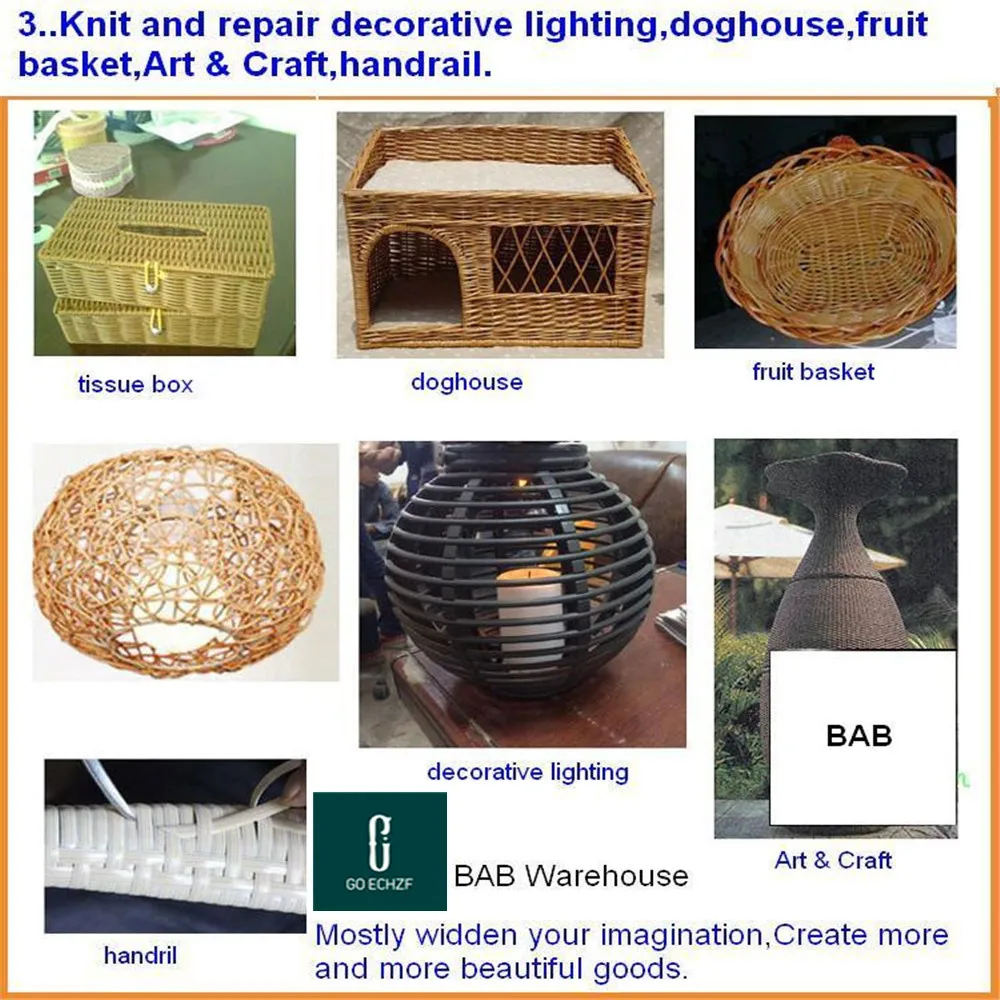 3..Knit and repair decorative lighting,doghouse,fruit basket,Art & Craft,handrail.

tissue box

doghouse

fruit basket

decorative lighting

BAB

Art & Craft

handril

GO ECHZF

BAB Warehouse

Mostly widden your imagination,Create more and more beautiful goods.