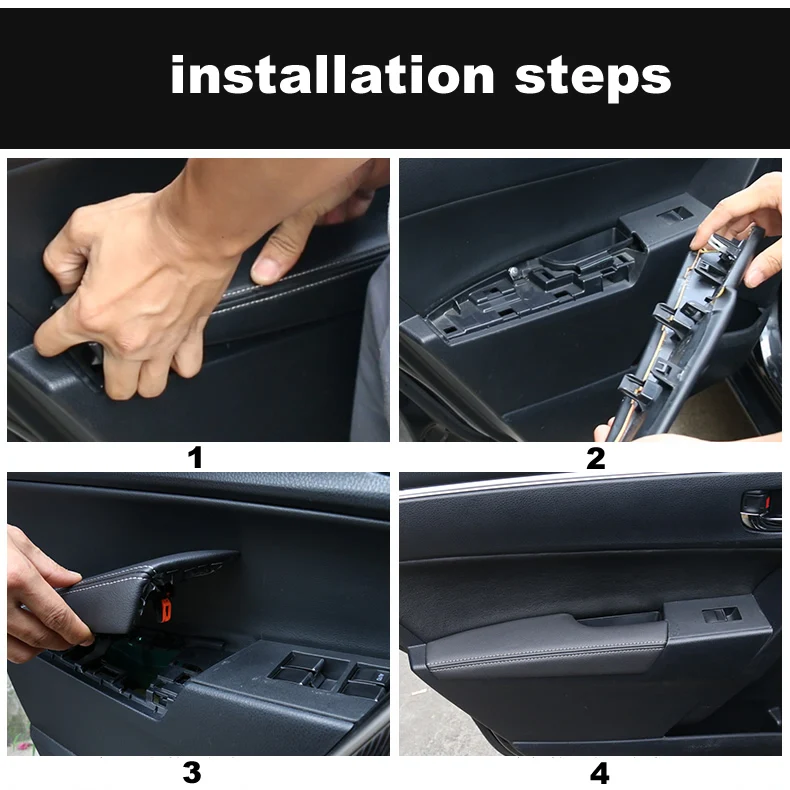 installation steps

1

2

3

4