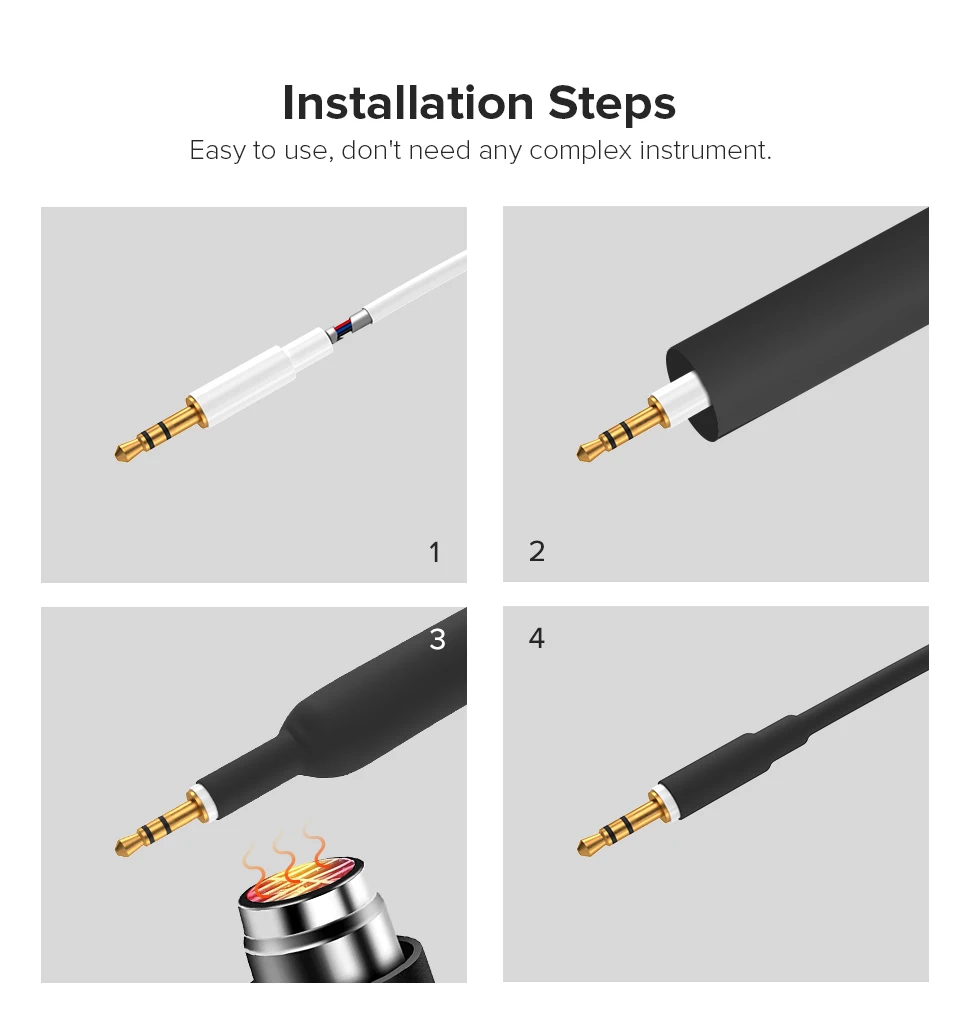 Installation Steps
Easy to use, don't need any complex instrument.

1

2

3

4