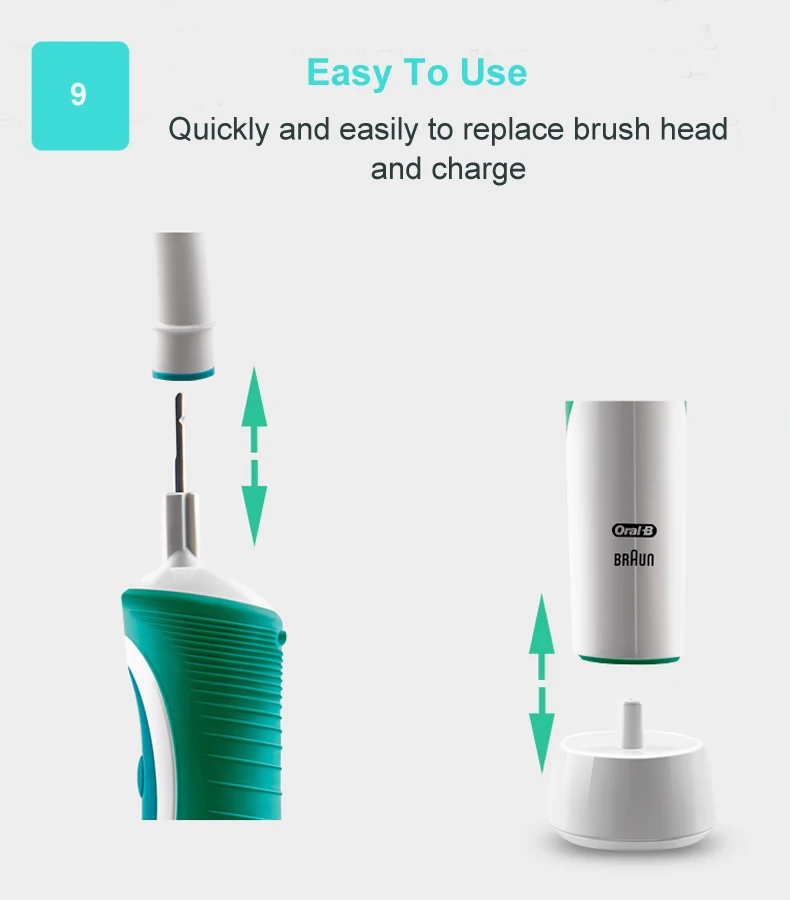 9

Easy To Use

Quickly and easily to replace brush head and charge

Oral-B
BRAUN