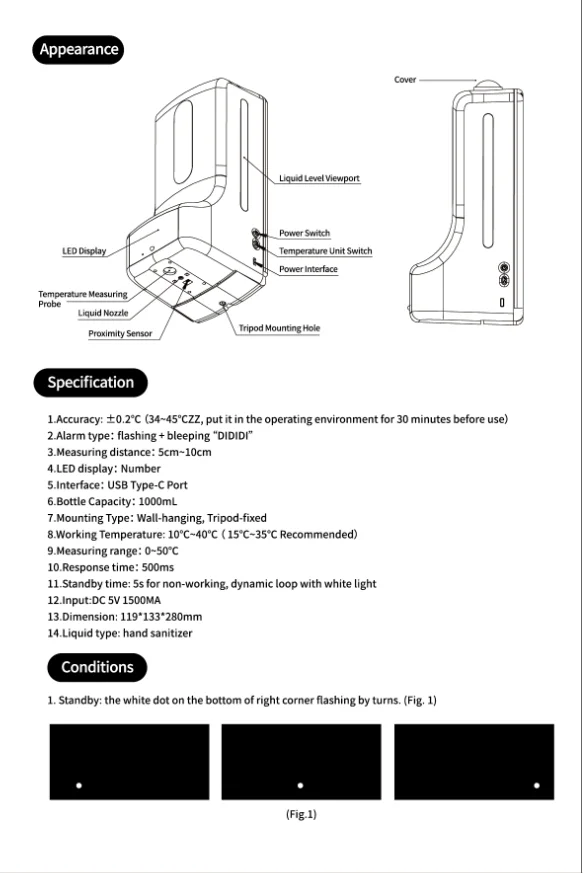 Appearance

Cover

Liquid Level Viewport

Power Switch

Temperature Unit Switch

Power Interface

LED Display

Temperature Measuring Probe

Liquid Nozzle

Proximity Sensor

Tripod Mounting Hole

Specification

1.Accuracy: ±0.2°C (34~45°CZZ, put it in the operating environment for 30 minutes before use)
2.Alarm type: flashing + bleeping "DIDIDI"
3.Measuring distance: 5cm~10cm
4.LED display: Number
5.Interface: USB Type-C Port
6.Bottle Capacity: 1000mL
7.Mounting Type: Wall-hanging, Tripod-fixed
8.Working Temperature: 10°C~40°C (15°C~35°C Recommended)
9.Measuring range: 0~50°C
10.Response time: 500ms
11.Standby time: 5s for non-working, dynamic loop with white light
12.Input:DC 5V 1500MA
13.Dimension: 119*133*280mm
14.Liquid type: hand sanitizer

Conditions

1. Standby: the white dot on the bottom of right corner flashing by turns. (Fig. 1)

(Fig.1)