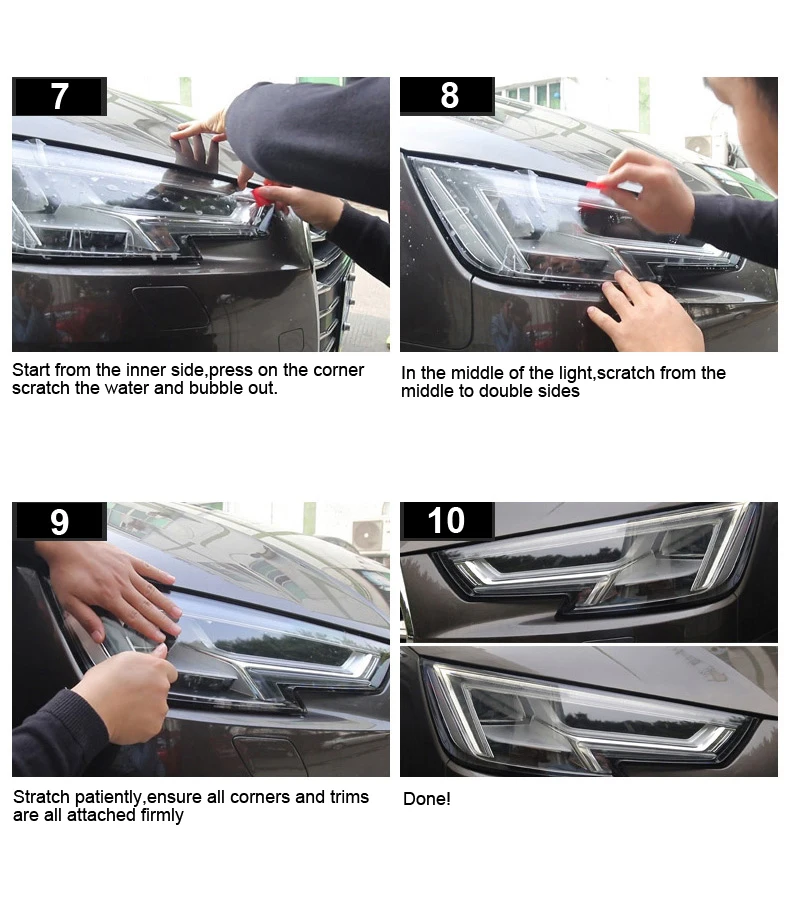 7

Start from the inner side,press on the corner scratch the water and bubble out.

8

In the middle of the light,scratch from the middle to double sides

9

Stratch patiently,ensure all corners and trims are all attached firmly

10

Done!