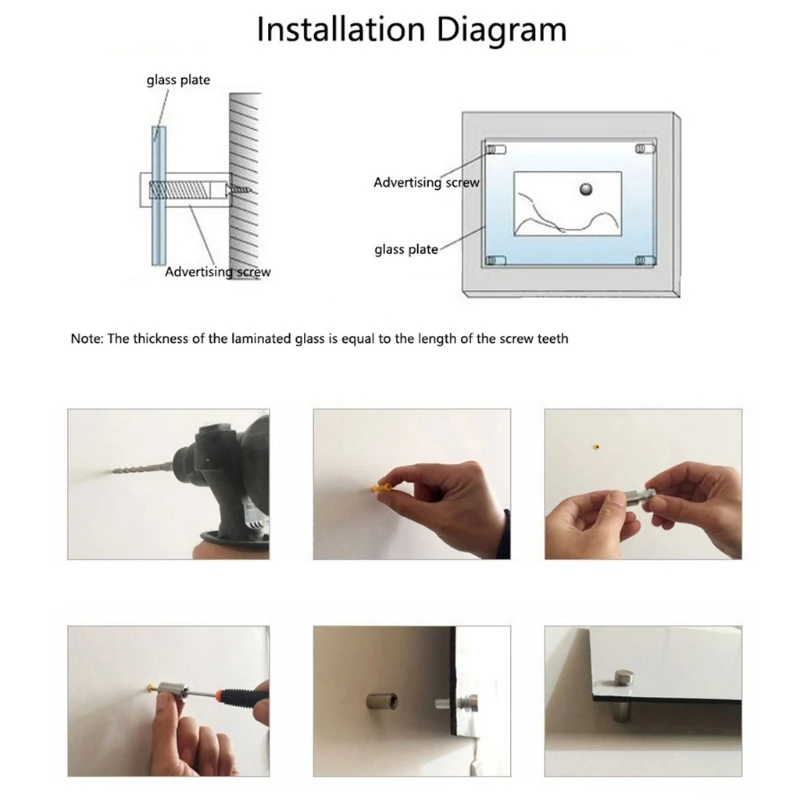 Installation Diagram

glass plate

Advertising screw

Advertising screw

glass plate

Note: The thickness of the laminated glass is equal to the length of the screw teeth