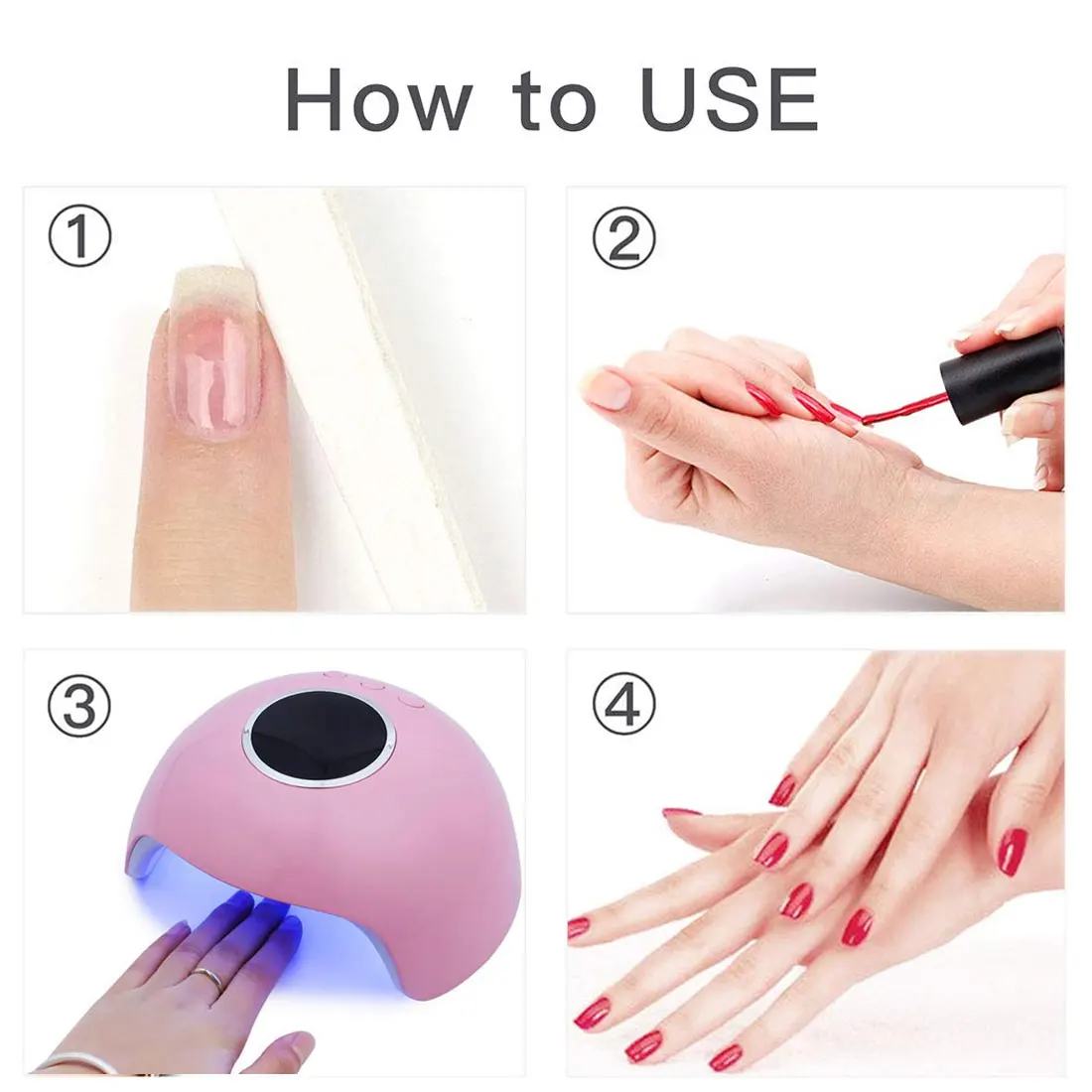 How to USE

①

②

③

④