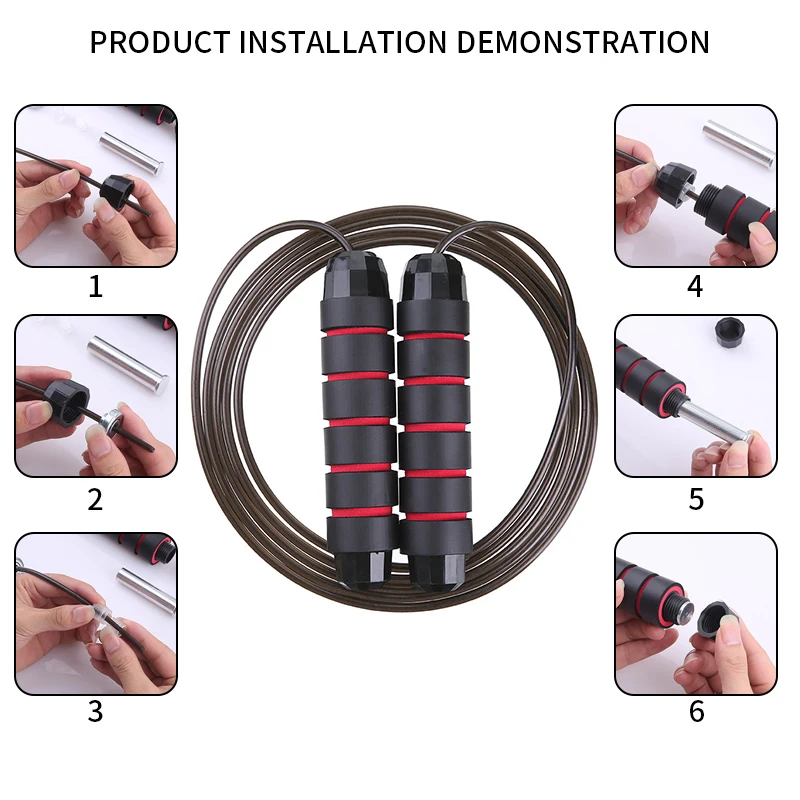 PRODUCT INSTALLATION DEMONSTRATION

1

2

3

4

5

6