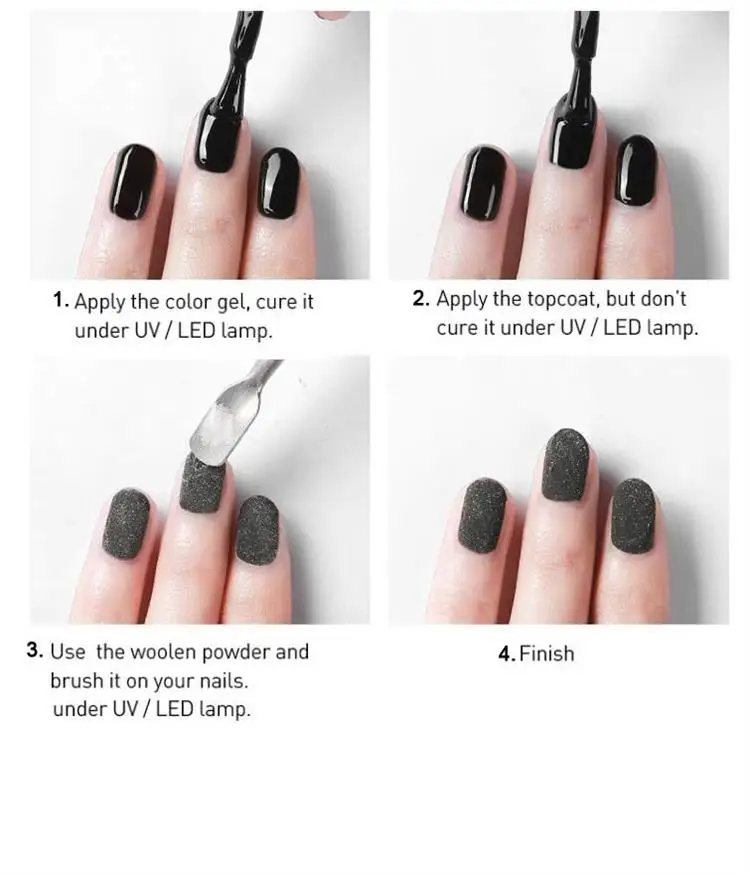 1. Apply the color gel, cure it under UV / LED lamp.

2. Apply the topcoat, but don't cure it under UV / LED lamp.

3. Use  the woolen powder and brush it on your nails. under UV / LED lamp.

4. Finish