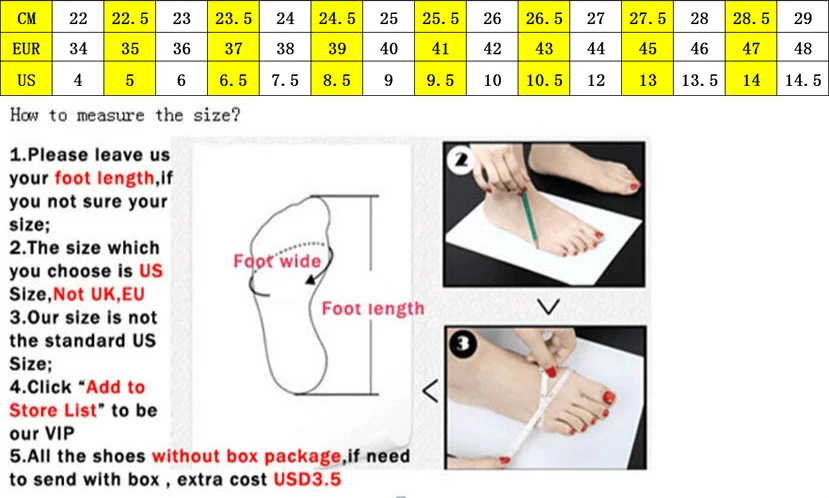 | CM | 22 | 22.5 | 23 | 23.5 | 24 | 24.5 | 25 | 25.5 | 26 | 26.5 | 27 | 27.5 | 28 | 28.5 | 29 |
|---|---|---|---|---|---|---|---|---|---|---|---|---|---|---|---|
| EUR | 34 | 35 | 36 | 37 | 38 | 39 | 40 | 41 | 42 | 43 | 44 | 45 | 46 | 47 | 48 |
| US | 4 | 5 | 6 | 6.5 | 7.5 | 8.5 | 9 | 9.5 | 10 | 10.5 | 12 | 13 | 13.5 | 14 | 14.5 |

How to measure the size?

1.Please leave us your foot length,if you not sure your size;
2.The size which you choose is US Size,Not UK,EU
3.Our size is not the standard US Size;
4.Click "Add to Store List" to be our VIP
5.All the shoes without box package,if need to send with box , extra cost USD3.5

Foot wide

Foot length

2

3