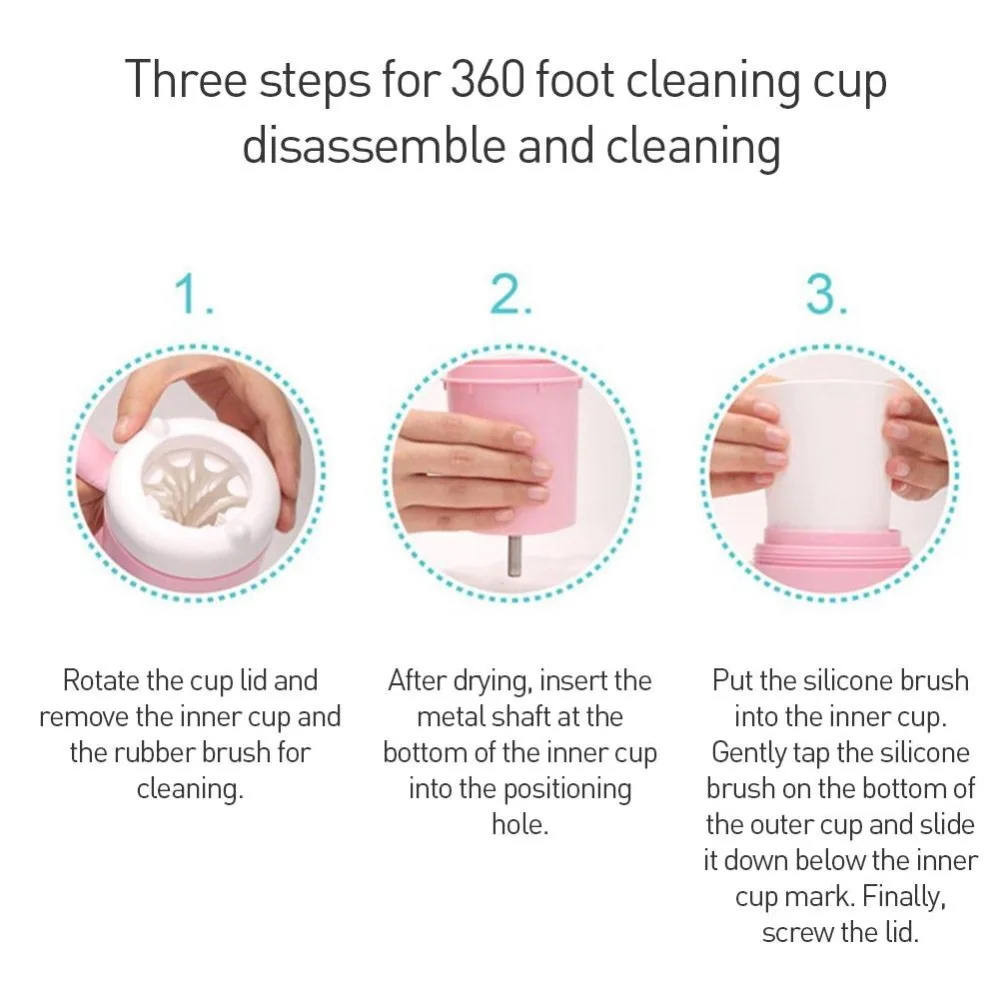 Three steps for 360 foot cleaning cup disassemble and cleaning

1.

Rotate the cup lid and remove the inner cup and the rubber brush for cleaning.

2.

After drying, insert the metal shaft at the bottom of the inner cup into the positioning hole.

3.

Put the silicone brush into the inner cup. Gently tap the silicone brush on the bottom of the outer cup and slide it down below the inner cup mark. Finally, screw the lid.