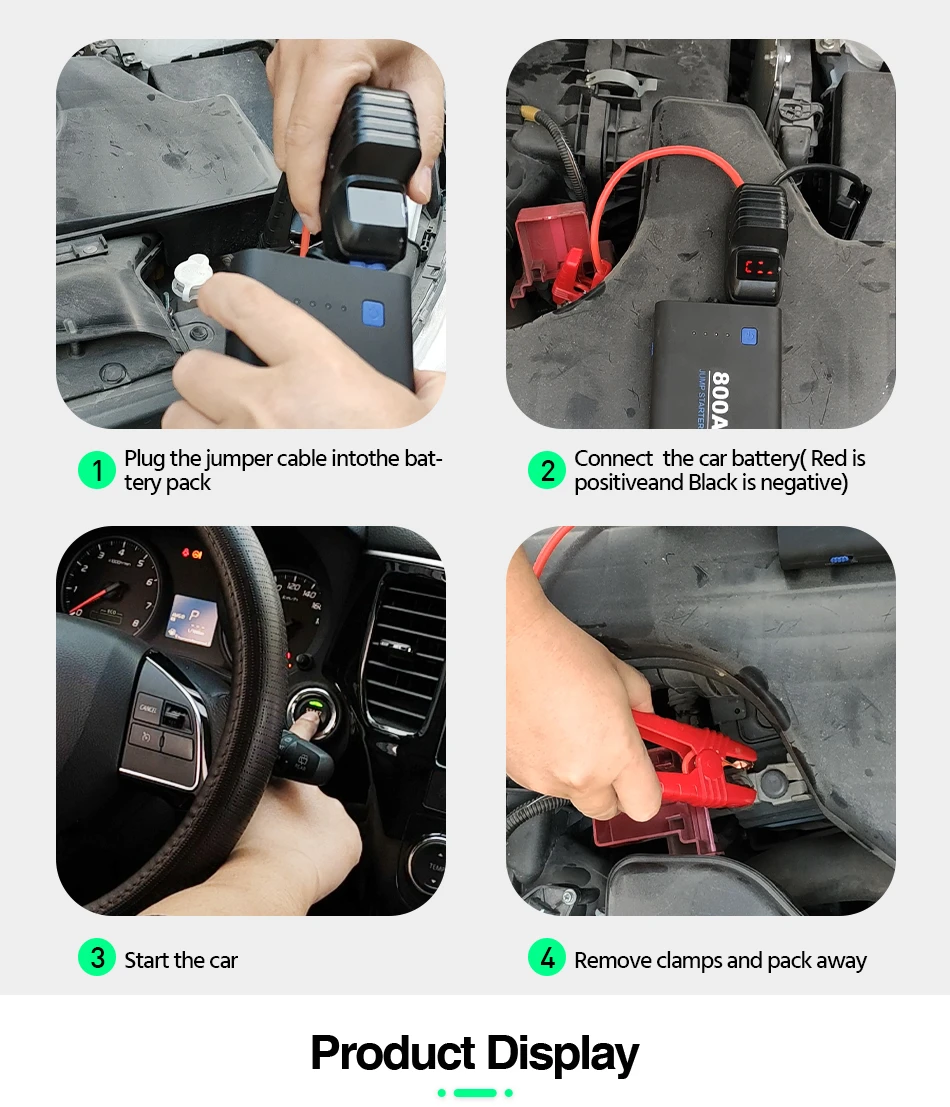 800A
JUMP STARTER

1 Plug the jumper cable intothe battery pack

2 Connect the car battery( Red is positiveand Black is negative)

3 Start the car

4 Remove clamps and pack away

Product Display