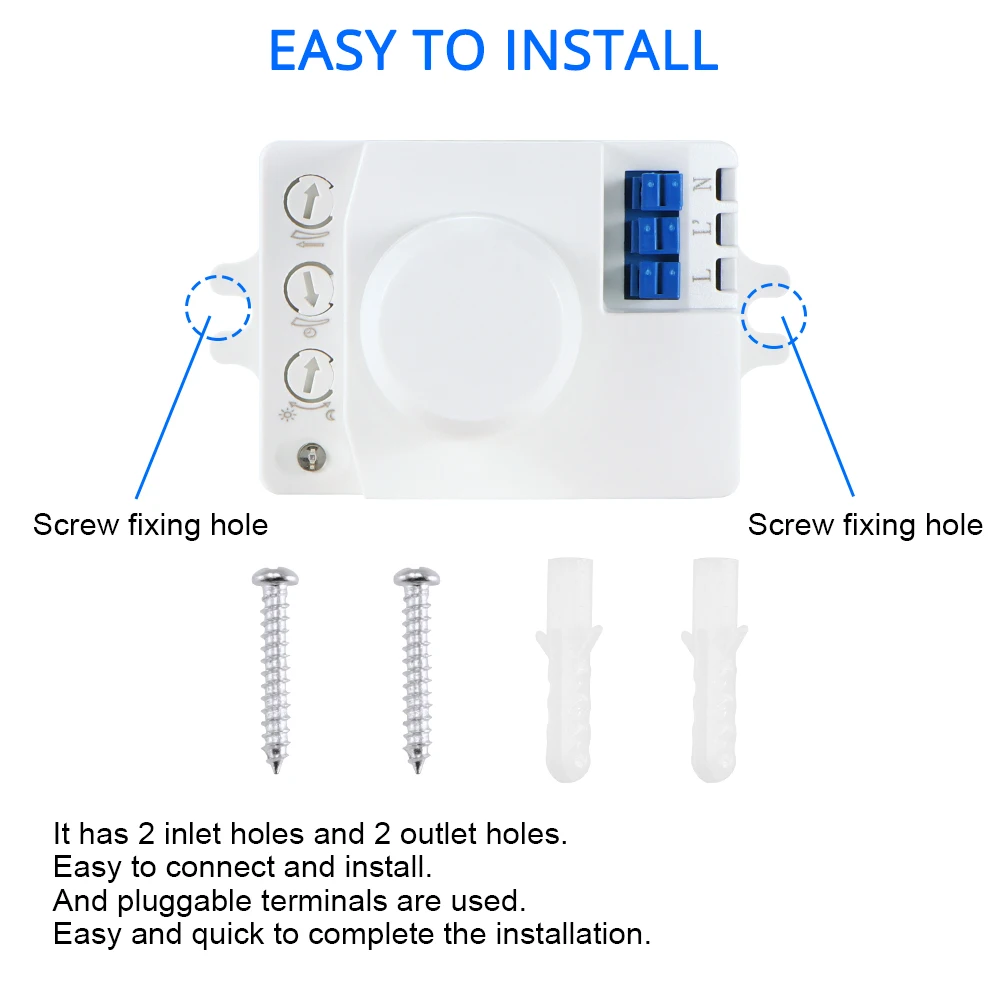 EASY TO INSTALL

N
L'
L

Screw fixing hole

Screw fixing hole

It has 2 inlet holes and 2 outlet holes.
Easy to connect and install.
And pluggable terminals are used.
Easy and quick to complete the installation.