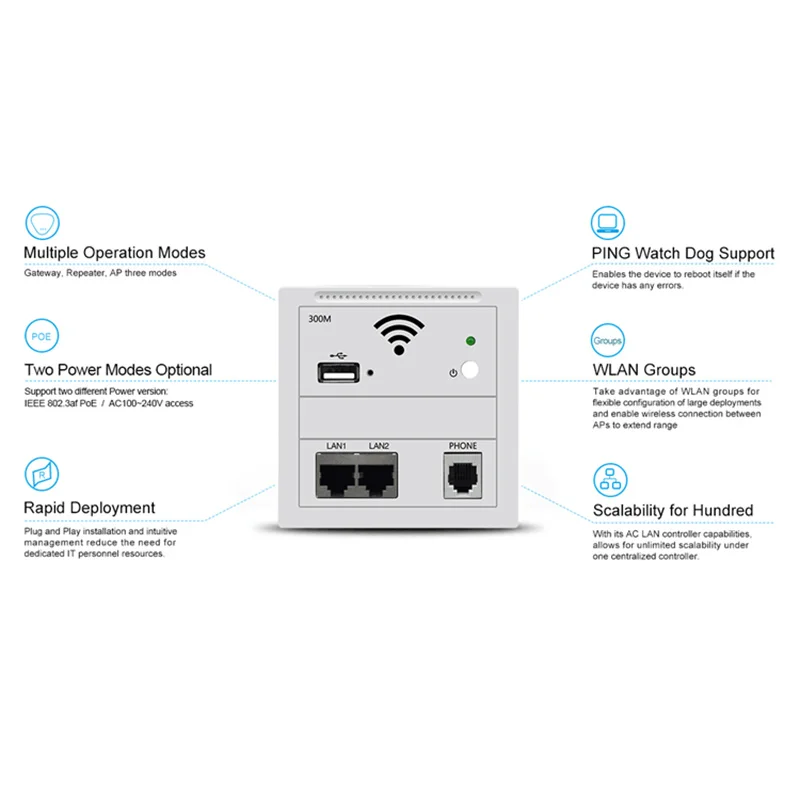 Multiple Operation Modes
Gateway, Repeater, AP three modes

POE
Two Power Modes Optional
Support two different Power version:
IEEE 802.3af PoE / AC100~240V access

Rapid Deployment
Plug and Play installation and intuitive management reduce the need for dedicated IT personnel resources.

300M
LAN1 LAN2
PHONE

PING Watch Dog Support
Enables the device to reboot itself if the device has any errors.

Groups
WLAN Groups
Take advantage of WLAN groups for flexible configuration of large deployments and enable wireless connection between APs to extend range

Scalability for Hundred
With its AC LAN controller capabilities, allows for unlimited scalability under one centralized controller.