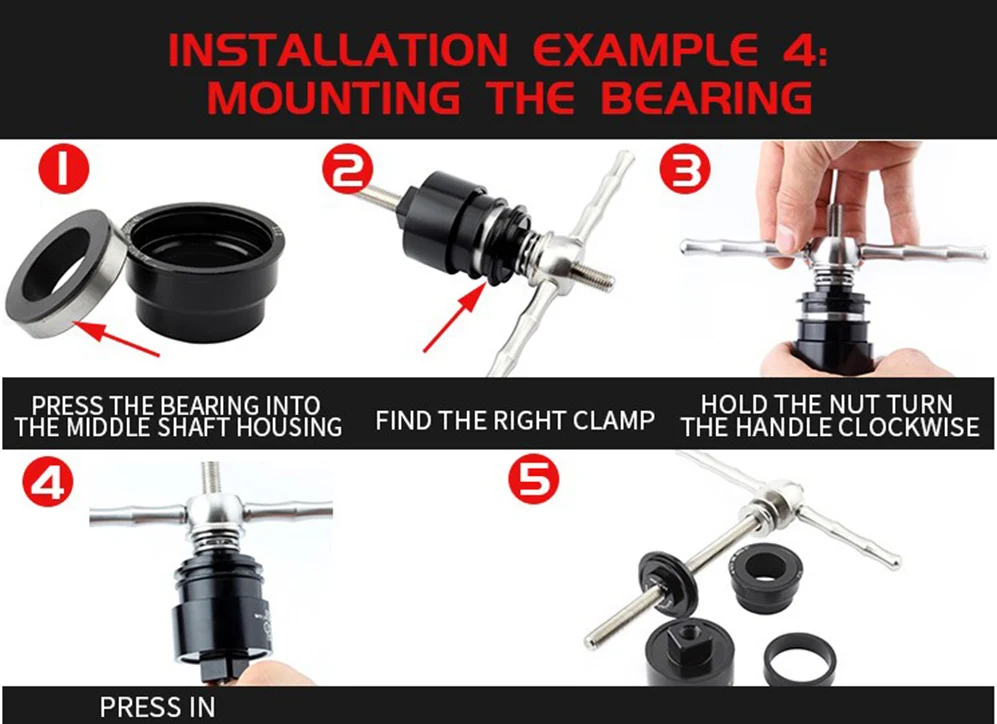 INSTALLATION EXAMPLE 4:
MOUNTING THE BEARING

1

2

3

PRESS THE BEARING INTO THE MIDDLE SHAFT HOUSING

FIND THE RIGHT CLAMP

HOLD THE NUT TURN THE HANDLE CLOCKWISE

4

5

PRESS IN