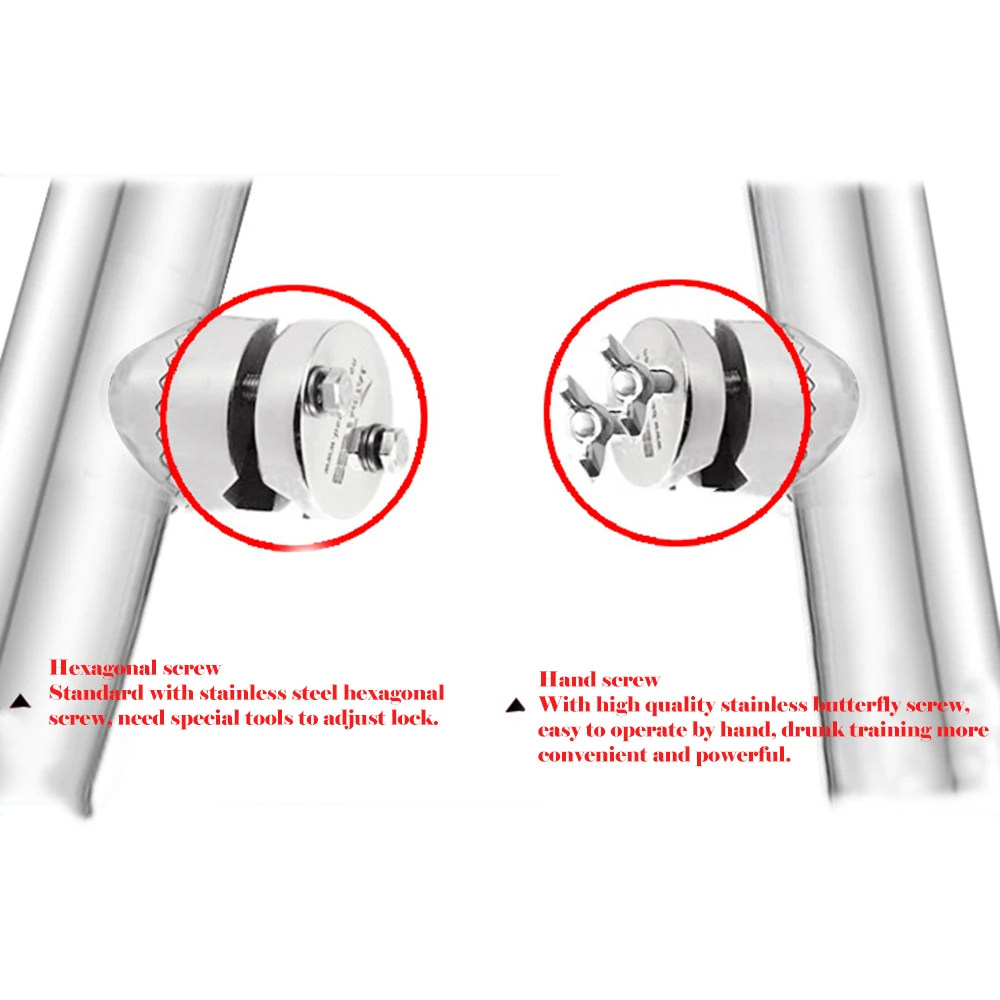 Hexagonal screw
▲ Standard with stainless steel hexagonal screw, need special tools to adjust lock.

Hand screw
▲ With high quality stainless butterfly screw, easy to operate by hand, drunk training more convenient and powerful.