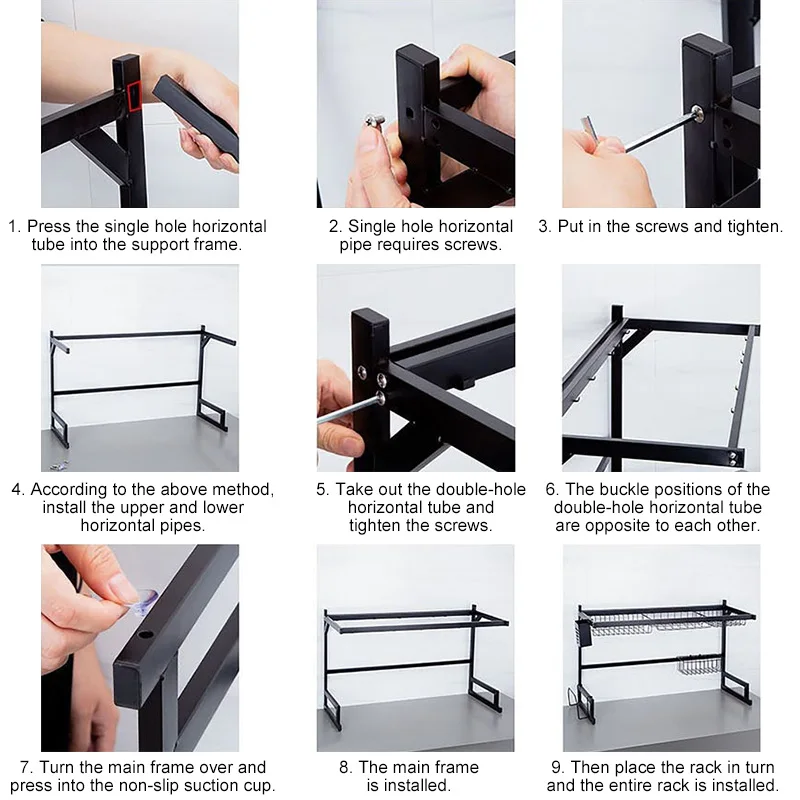 1. Press the single hole horizontal tube into the support frame.

2. Single hole horizontal pipe requires screws.

3. Put in the screws and tighten.

4. According to the above method, install the upper and lower horizontal pipes.

5. Take out the double-hole horizontal tube and tighten the screws.

6. The buckle positions of the double-hole horizontal tube are opposite to each other.

7. Turn the main frame over and press into the non-slip suction cup.

8. The main frame is installed.

9. Then place the rack in turn and the entire rack is installed.