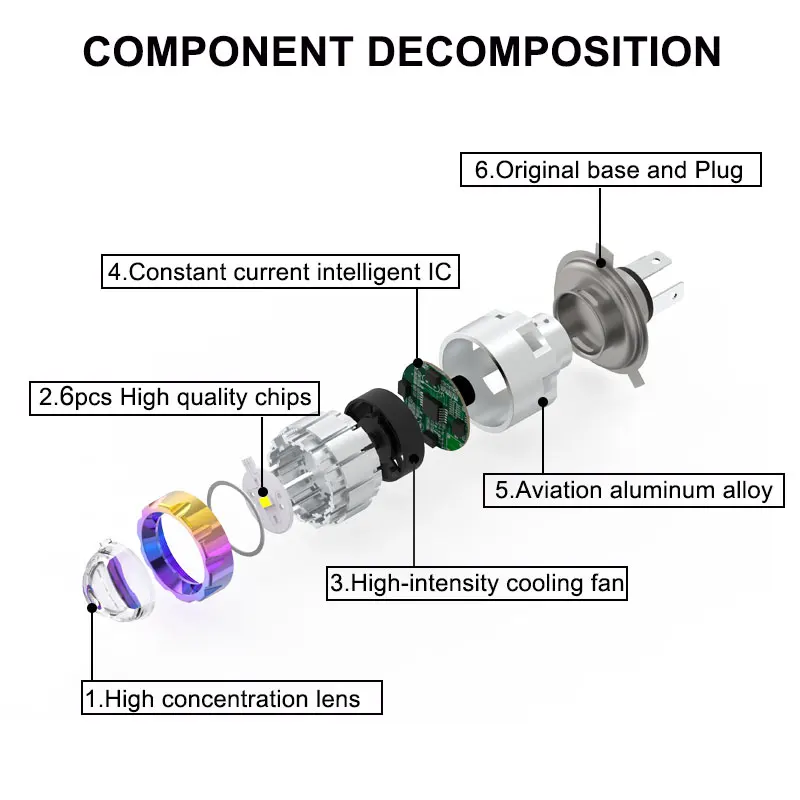 COMPONENT DECOMPOSITION

6.Original base and Plug

4.Constant current intelligent IC

2.6pcs High quality chips

5.Aviation aluminum alloy

3.High-intensity cooling fan

1.High concentration lens