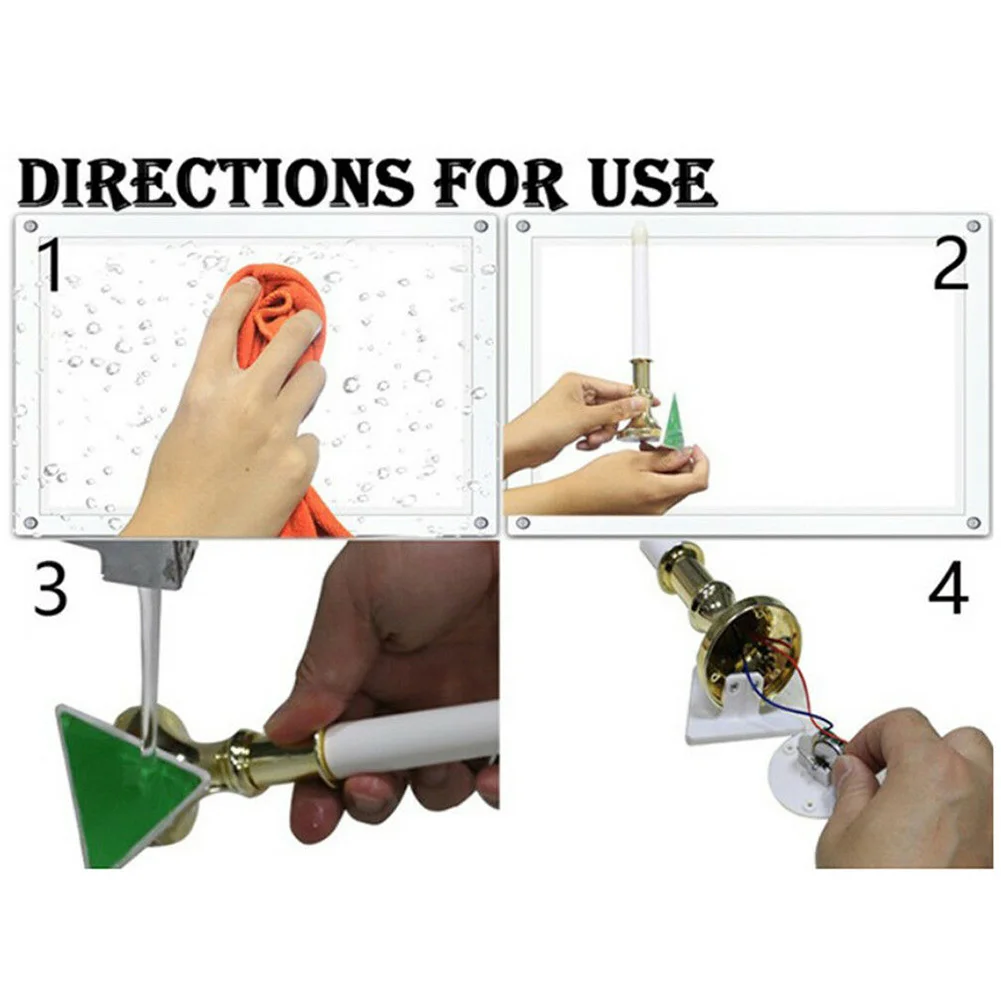 DIRECTIONS FOR USE

1

2

3

4