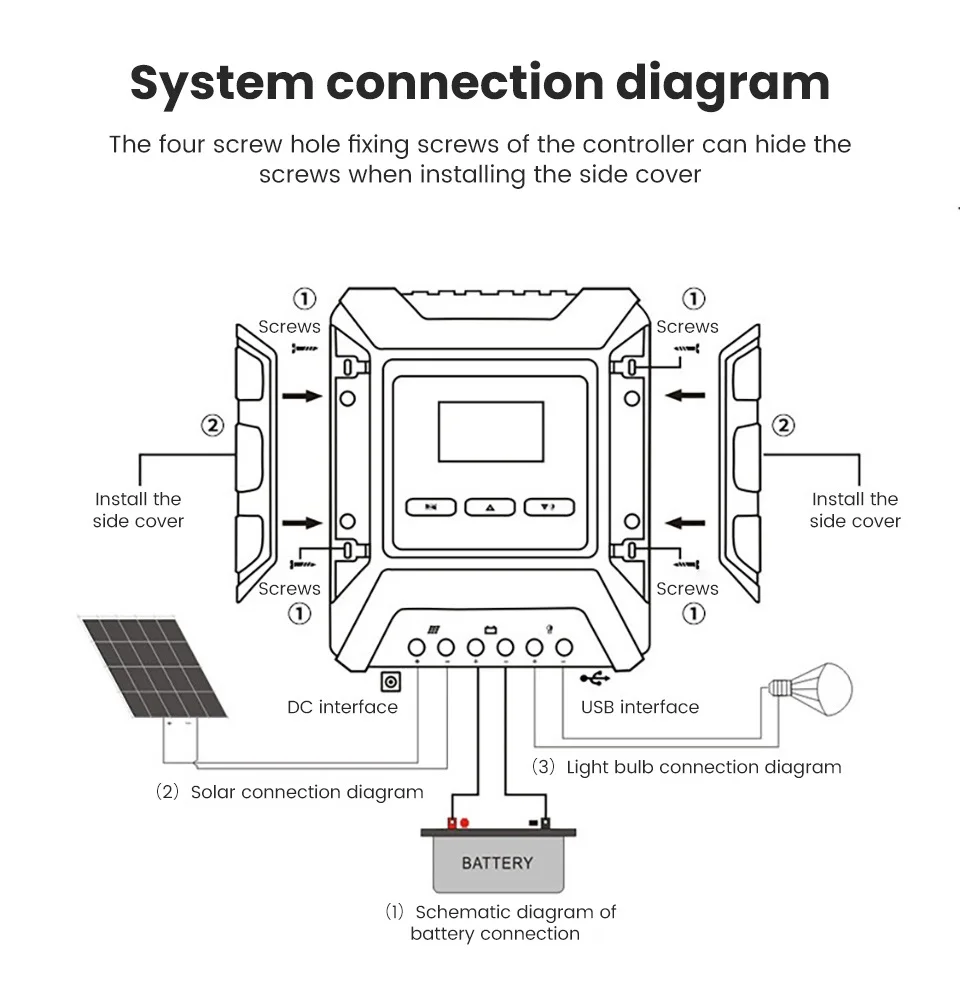 System connection diagram

The four screw hole fixing screws of the controller can hide the screws when installing the side cover

①
Screws

①
Screws

②

②

Install the side cover

Install the side cover

Screws
①

Screws
①

DC interface

USB interface

(3) Light bulb connection diagram

(2) Solar connection diagram

BATTERY

(1) Schematic diagram of battery connection