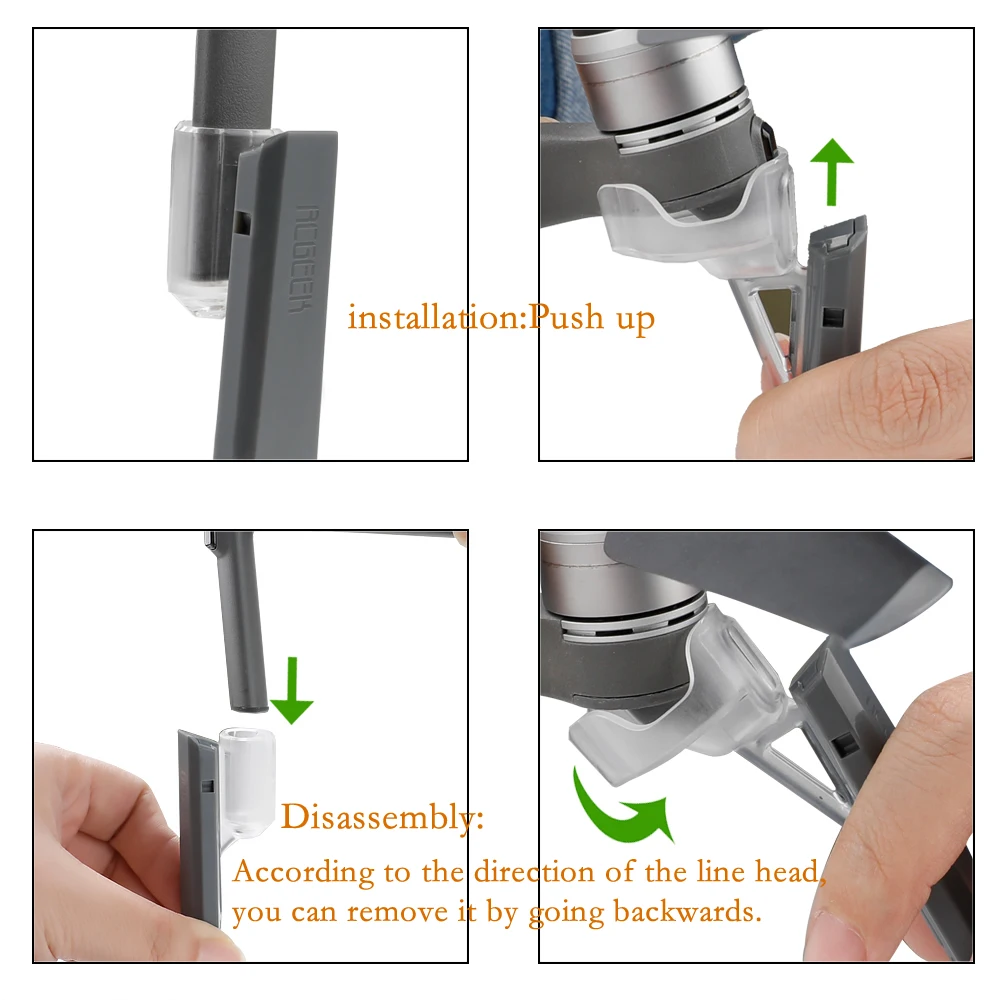 RCGEEK

installation:Push up

Disassembly:
According to the direction of the line head, you can remove it by going backwards.