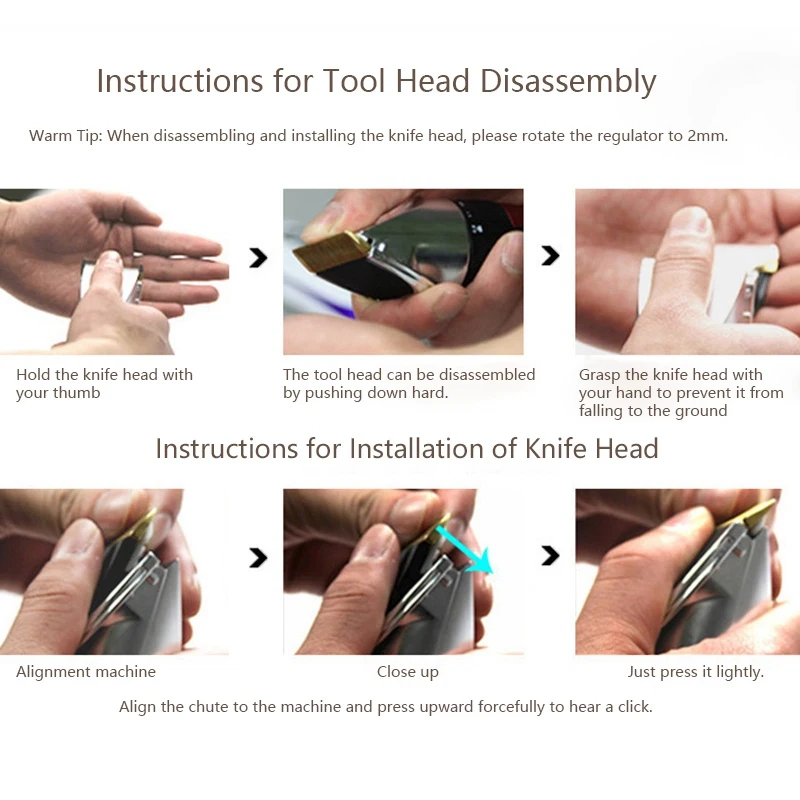 Instructions for Tool Head Disassembly

Warm Tip: When disassembling and installing the knife head, please rotate the regulator to 2mm.

Hold the knife head with your thumb

The tool head can be disassembled by pushing down hard.

Grasp the knife head with your hand to prevent it from falling to the ground

Instructions for Installation of Knife Head

Alignment machine

Close up

Just press it lightly.

Align the chute to the machine and press upward forcefully to hear a click.