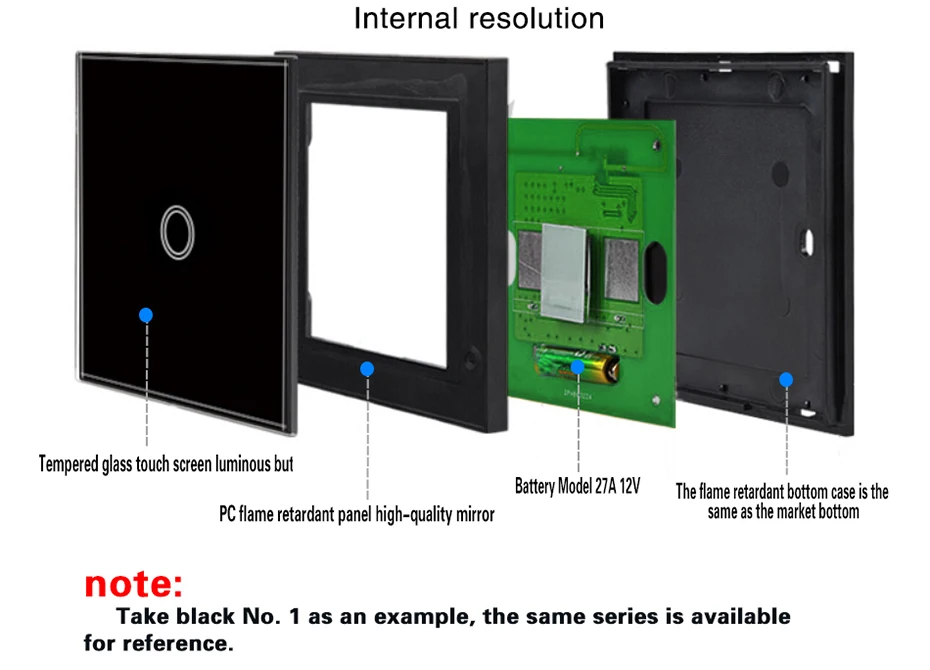 Internal resolution

Tempered glass touch screen luminous but

PC flame retardant panel high-quality mirror

Battery Model 27A 12V

The flame retardant bottom case is the same as the market bottom

note:

Take black No. 1 as an example, the same series is available for reference.