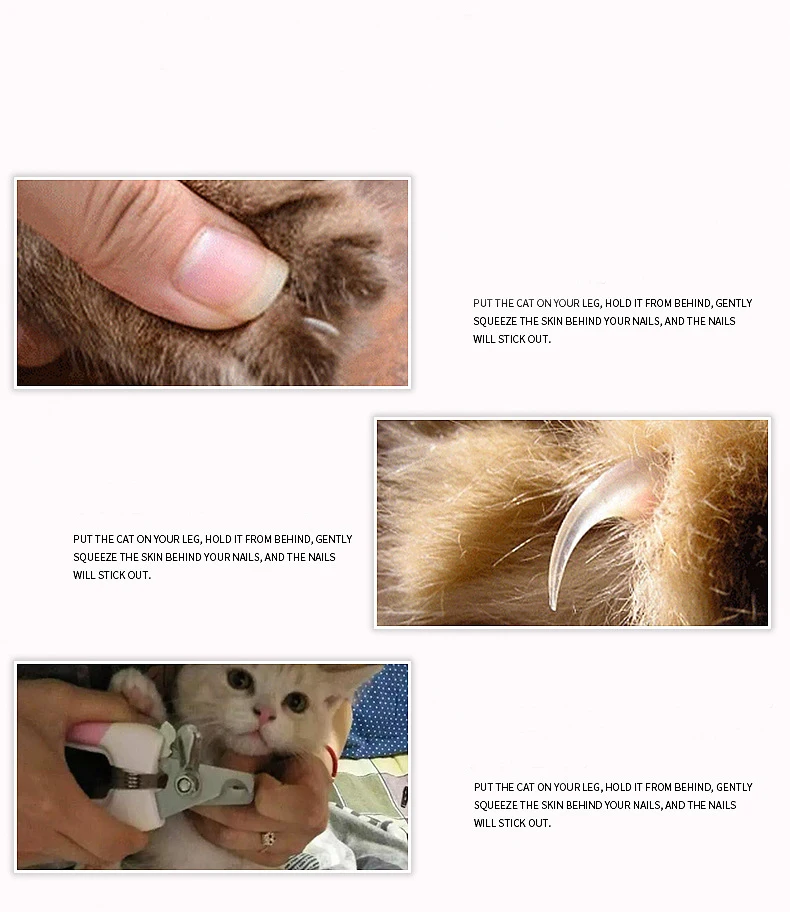 PUT THE CAT ON YOUR LEG, HOLD IT FROM BEHIND, GENTLY SQUEEZE THE SKIN BEHIND YOUR NAILS, AND THE NAILS WILL STICK OUT.

PUT THE CAT ON YOUR LEG, HOLD IT FROM BEHIND, GENTLY SQUEEZE THE SKIN BEHIND YOUR NAILS, AND THE NAILS WILL STICK OUT.

PUT THE CAT ON YOUR LEG, HOLD IT FROM BEHIND, GENTLY SQUEEZE THE SKIN BEHIND YOUR NAILS, AND THE NAILS WILL STICK OUT.