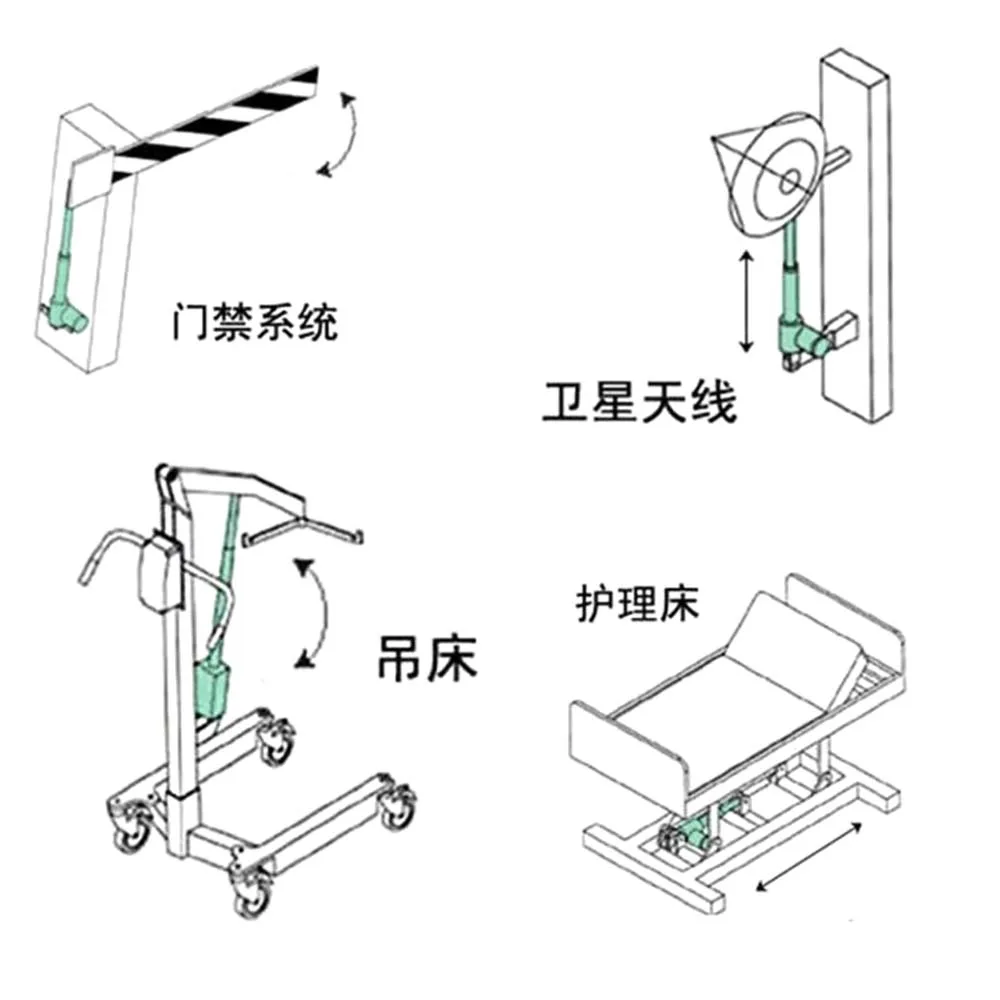 门禁系统

卫星天线

吊床

护理床