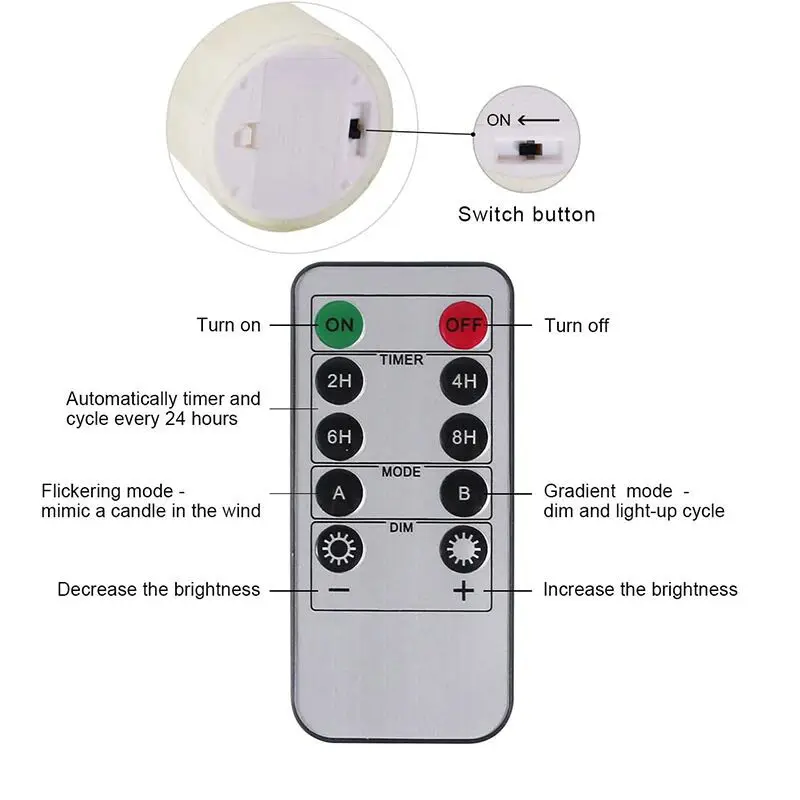 ON ←

Switch button

Turn on
ON
OFF
Turn off

TIMER
Automatically timer and cycle every 24 hours
2H
4H
6H
8H

MODE
Flickering mode - mimic a candle in the wind
A
B
Gradient mode - dim and light-up cycle

DIM
Decrease the brightness
−
+
Increase the brightness