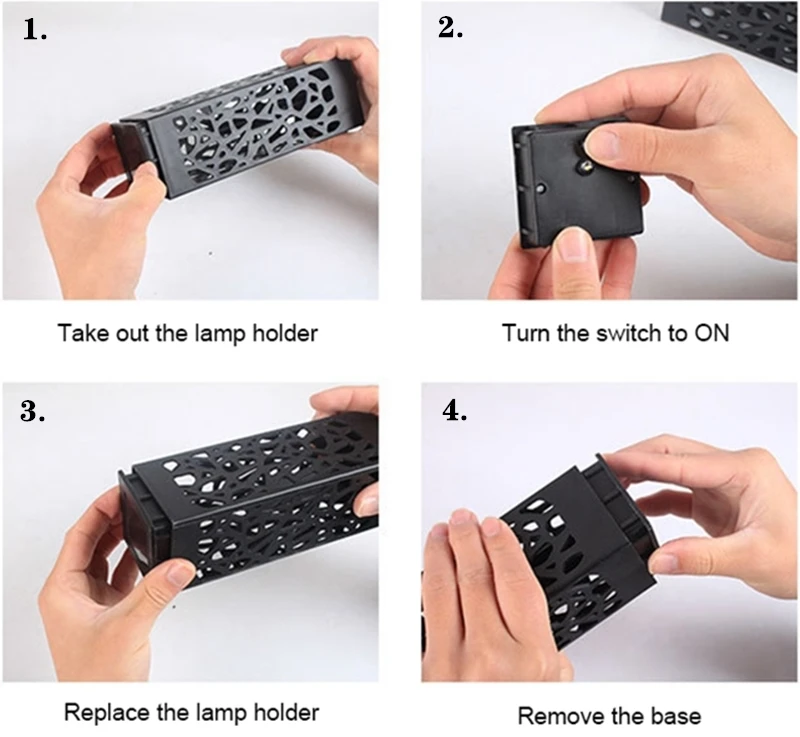 1.

Take out the lamp holder

2.

Turn the switch to ON

3.

Replace the lamp holder

4.

Remove the base