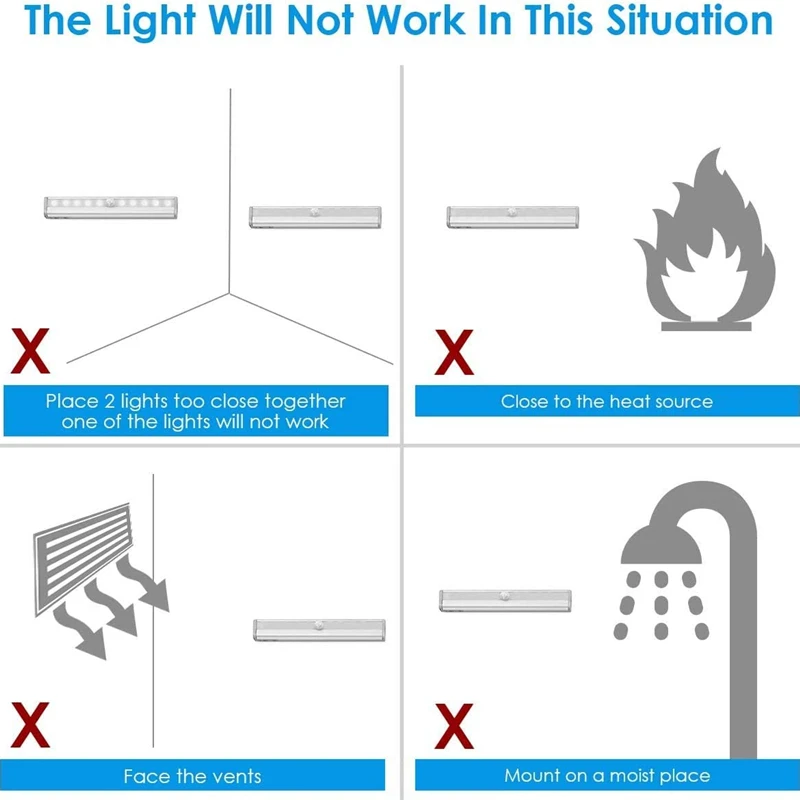 The Light Will Not Work In This Situation

X

Place 2 lights too close together one of the lights will not work

X

Close to the heat source

X

Face the vents

X

Mount on a moist place