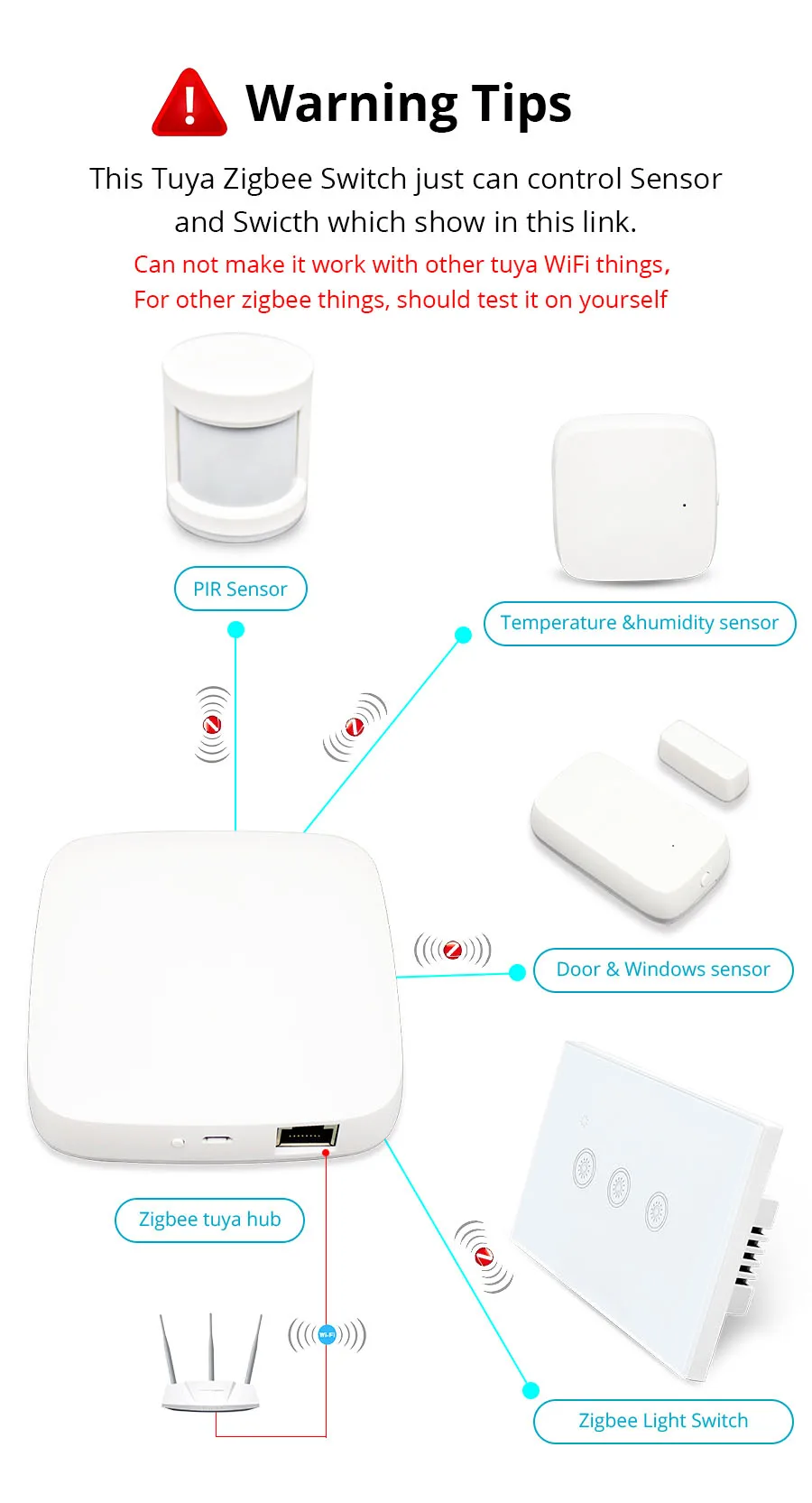 Warning Tips

This Tuya Zigbee Switch just can control Sensor and Swicth which show in this link.

Can not make it work with other tuya WiFi things, For other zigbee things, should test it on yourself

PIR Sensor

Temperature &humidity sensor

Door & Windows sensor

Zigbee tuya hub

Wi-Fi

Zigbee Light Switch