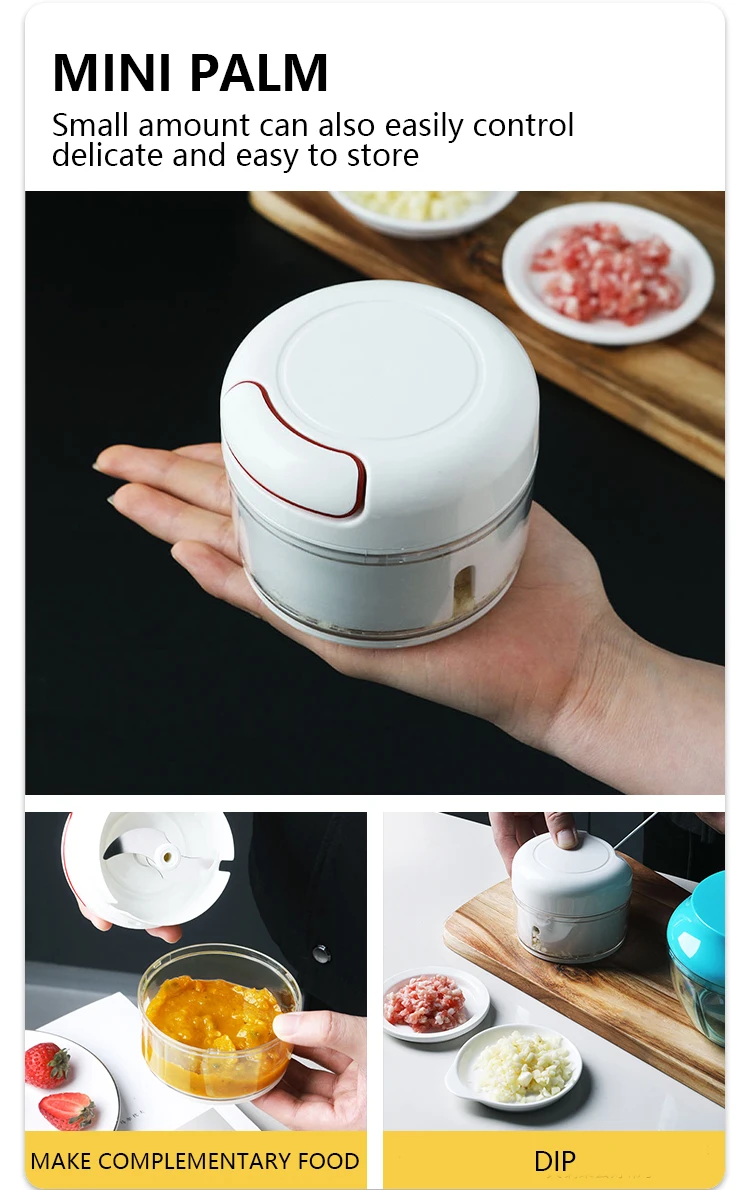 MINI PALM
Small amount can also easily control delicate and easy to store

MAKE COMPLEMENTARY FOOD

DIP