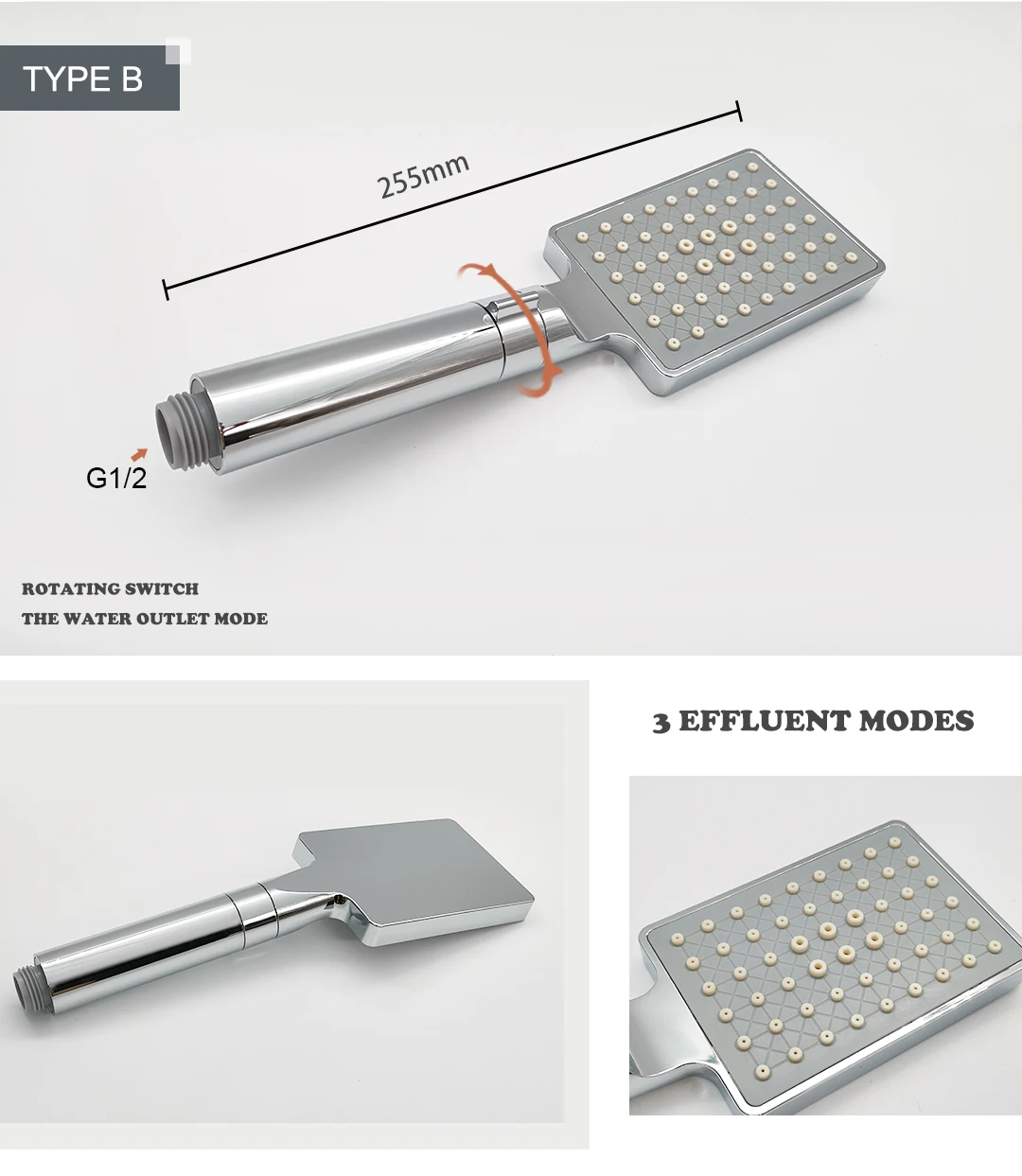 TYPE B

255mm

G1/2

ROTATING SWITCH

THE WATER OUTLET MODE

3 EFFLUENT MODES