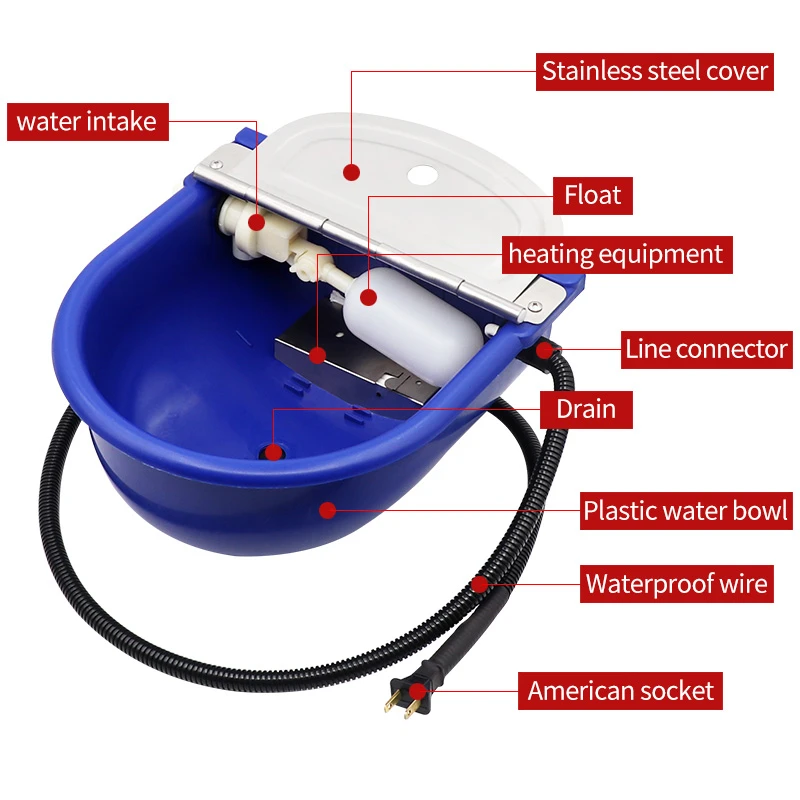 Stainless steel cover

water intake

Float

heating equipment

Line connector

Drain

Plastic water bowl

Waterproof wire

American socket