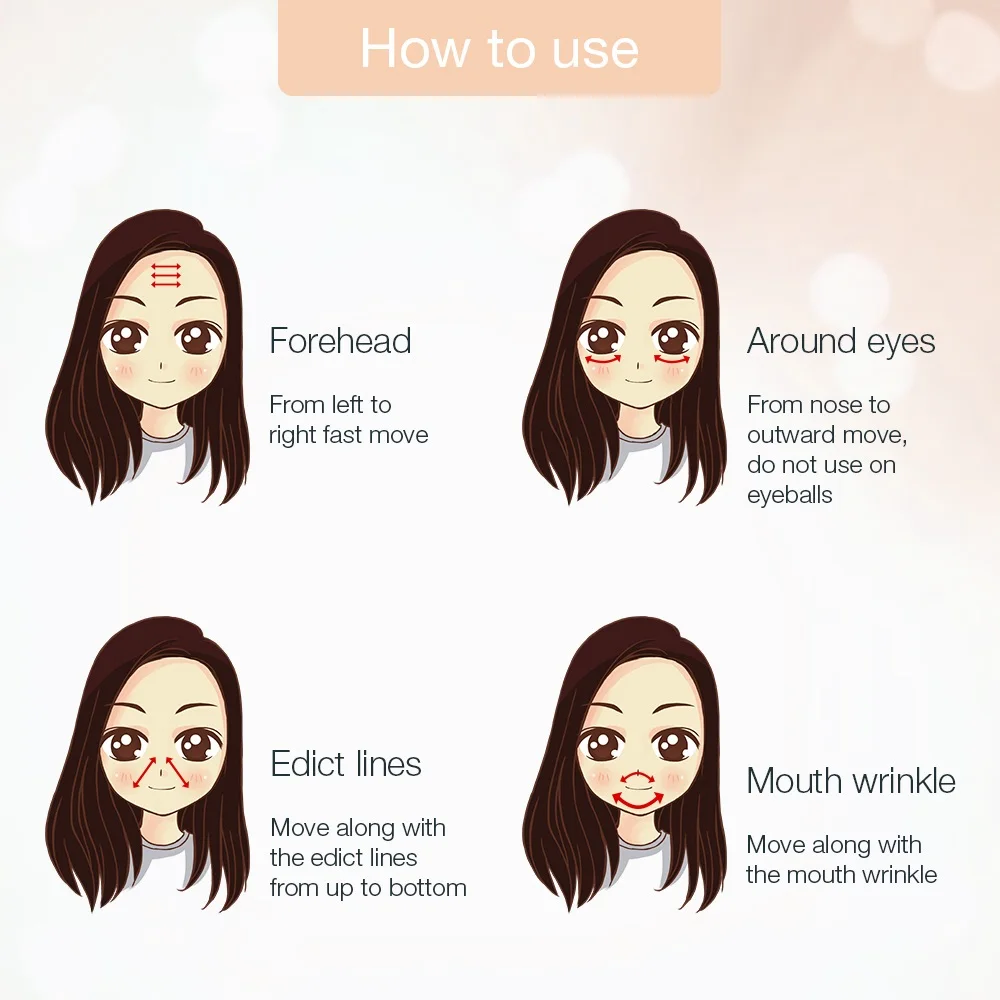 How to use

Forehead

From left to right fast move

Around eyes

From nose to outward move, do not use on eyeballs

Edict lines

Move along with the edict lines from up to bottom

Mouth wrinkle

Move along with the mouth wrinkle