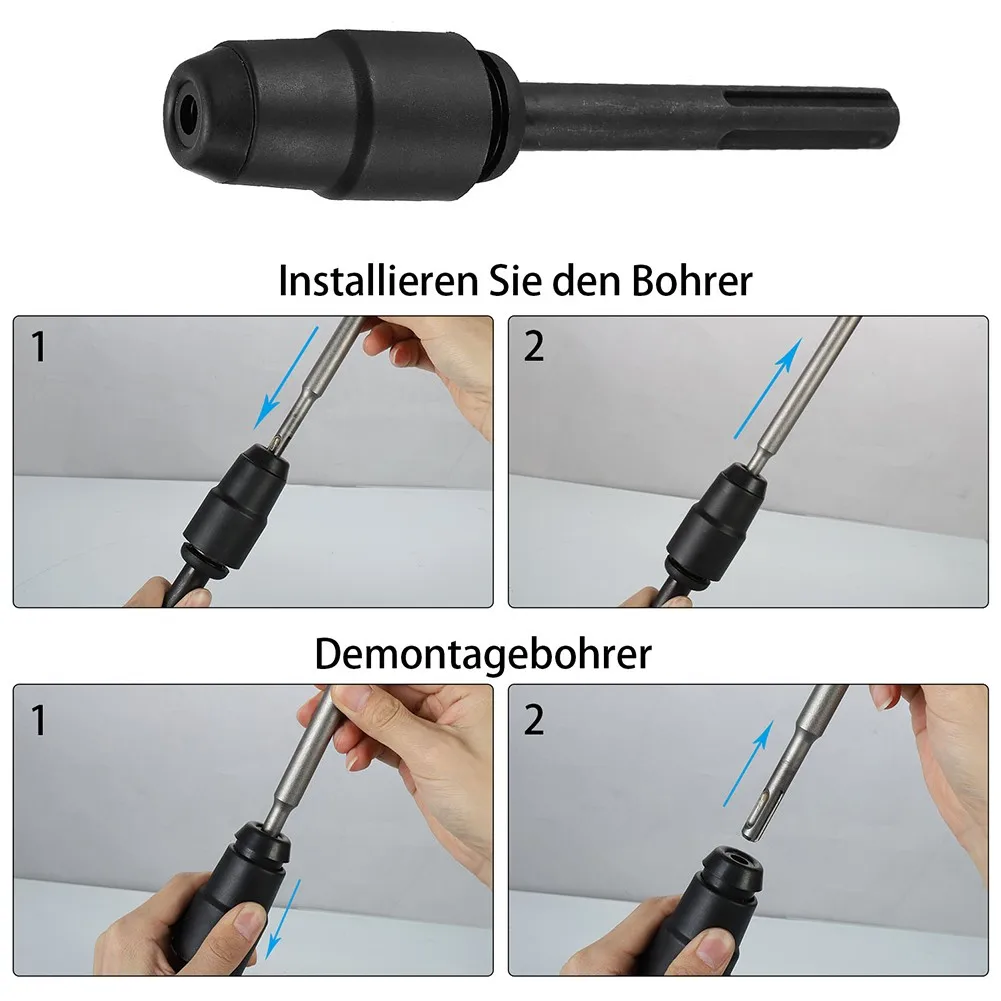 Installieren Sie den Bohrer

1

2

Demontagebohrer

1

2