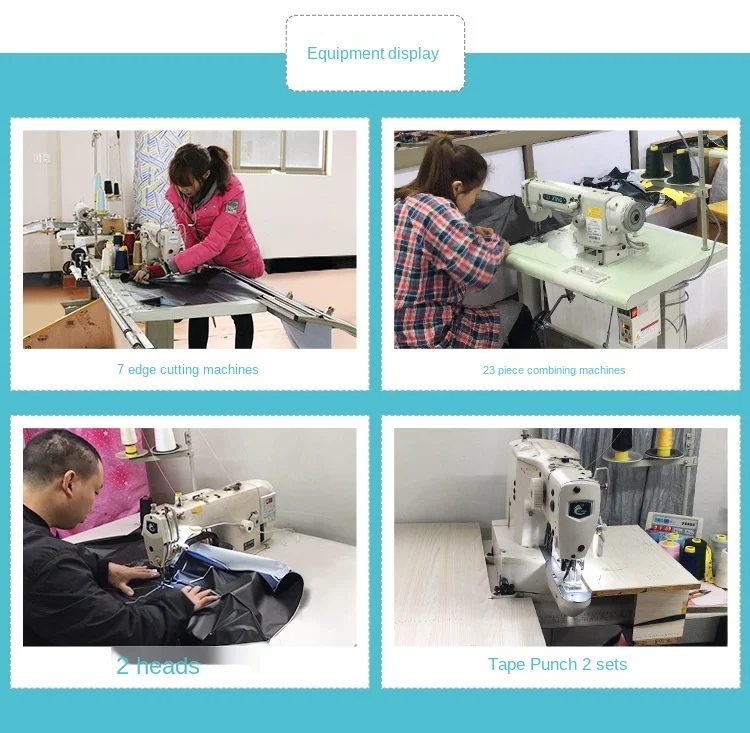 Equipment display

7 edge cutting machines

23 piece combining machines

2 heads

Tape Punch 2 sets