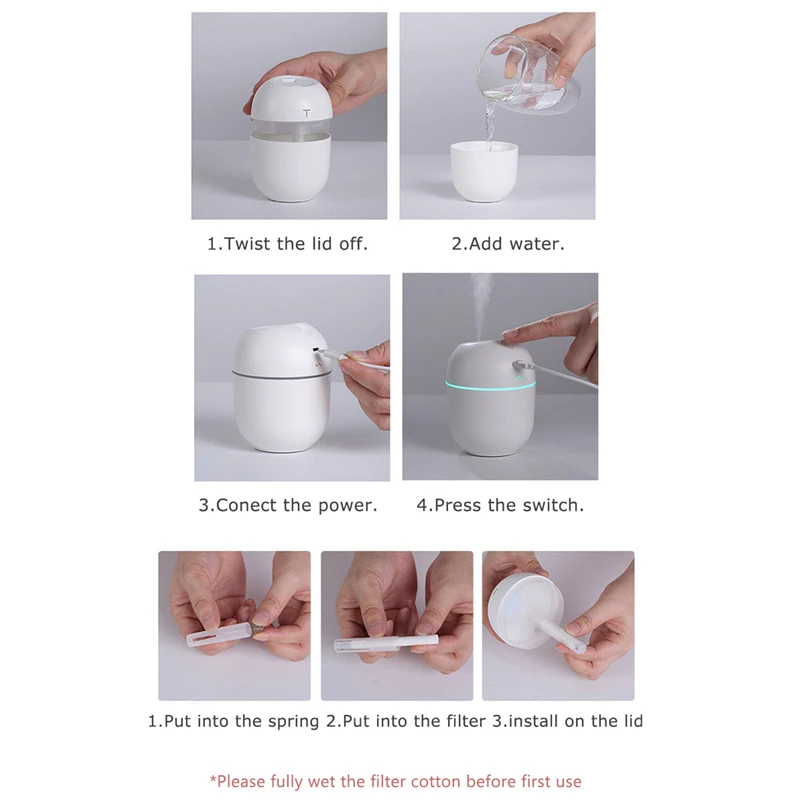 1.Twist the lid off.

2.Add water.

3.Conect the power.

4.Press the switch.

1.Put into the spring 2.Put into the filter 3.install on the lid

*Please fully wet the filter cotton before first use