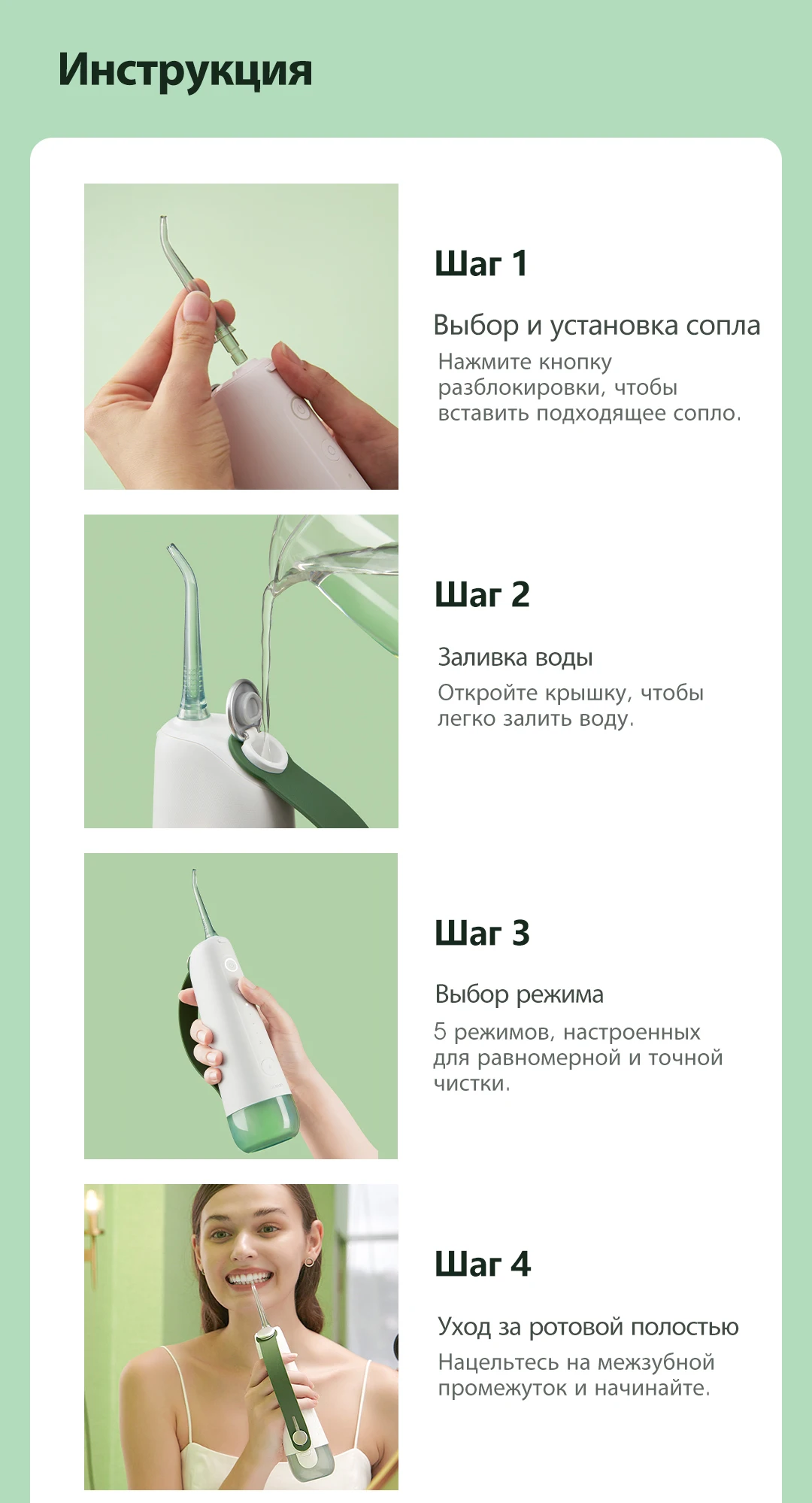 Инструкция

Шаг 1

Выбор и установка сопла

Нажмите кнопку разблокировки, чтобы вставить подходящее сопло.

Шаг 2

Заливка воды

Откройте крышку, чтобы легко залить воду.

Шаг 3

Выбор режима

5 режимов, настроенных для равномерной и точной чистки.

Шаг 4

Уход за ротовой полостью

Нацельтесь на межзубной промежуток и начинайте.