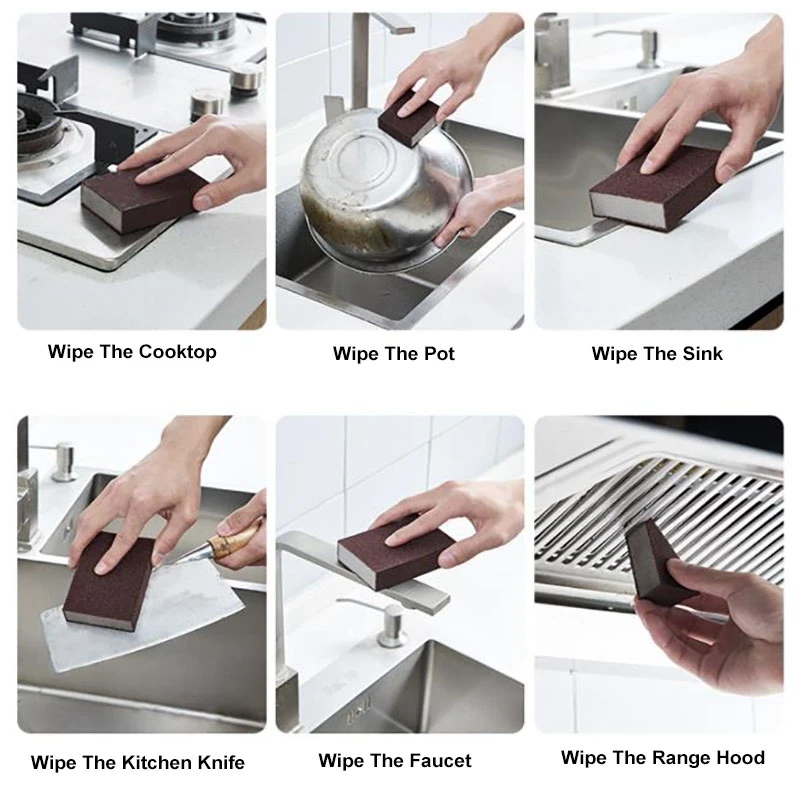 Wipe The Cooktop

Wipe The Pot

Wipe The Sink

Wipe The Kitchen Knife

Wipe The Faucet

Wipe The Range Hood