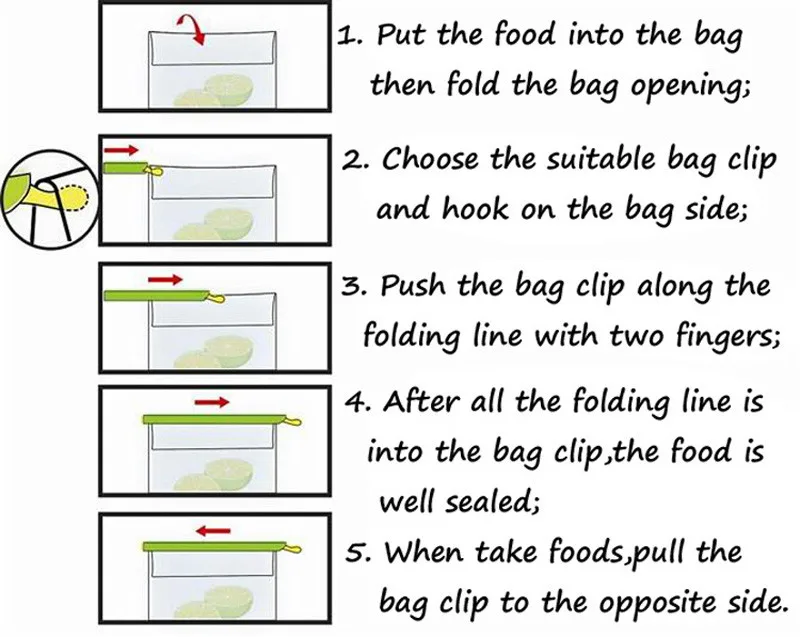 1. Put the food into the bag then fold the bag opening;

2. Choose the suitable bag clip and hook on the bag side;

3. Push the bag clip along the folding line with two fingers;

4. After all the folding line is into the bag clip,the food is well sealed;

5. When take foods,pull the bag clip to the opposite side.