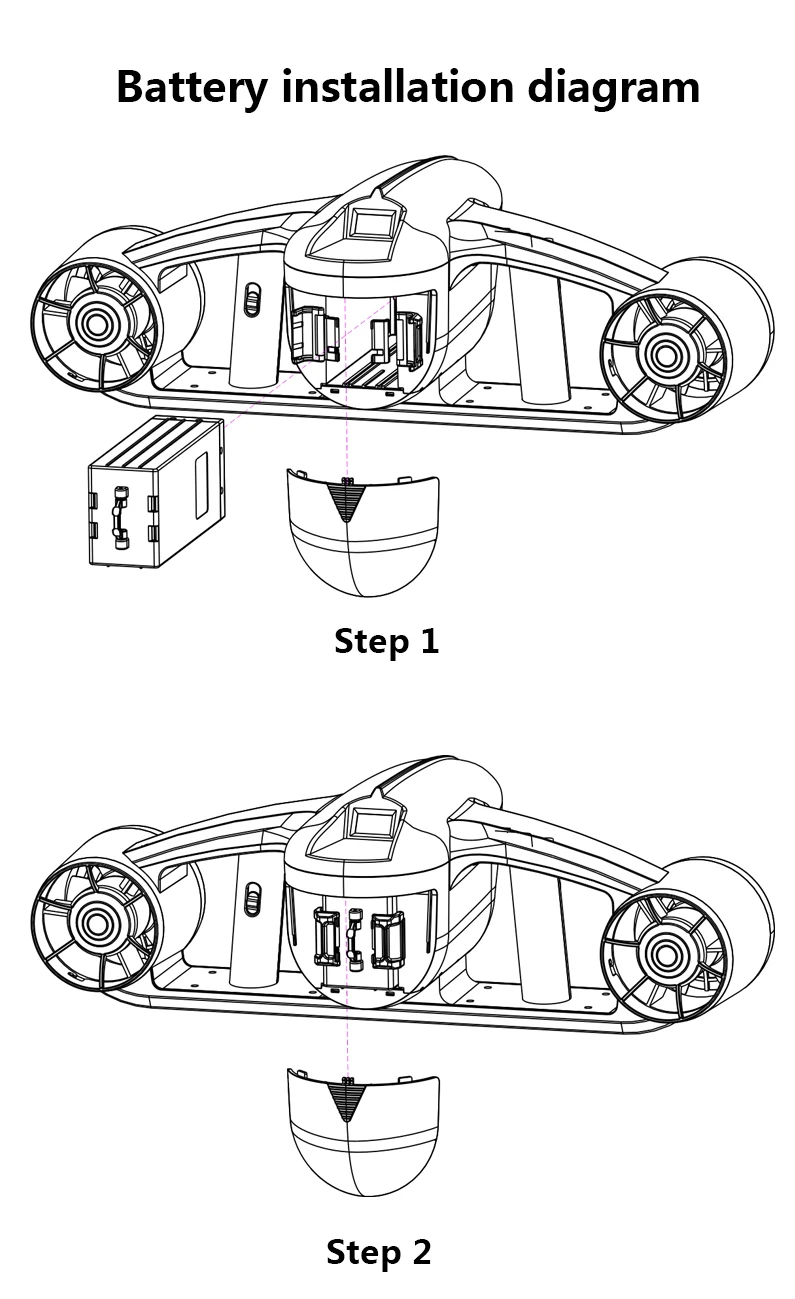 Battery installation diagram

Step 1

Step 2