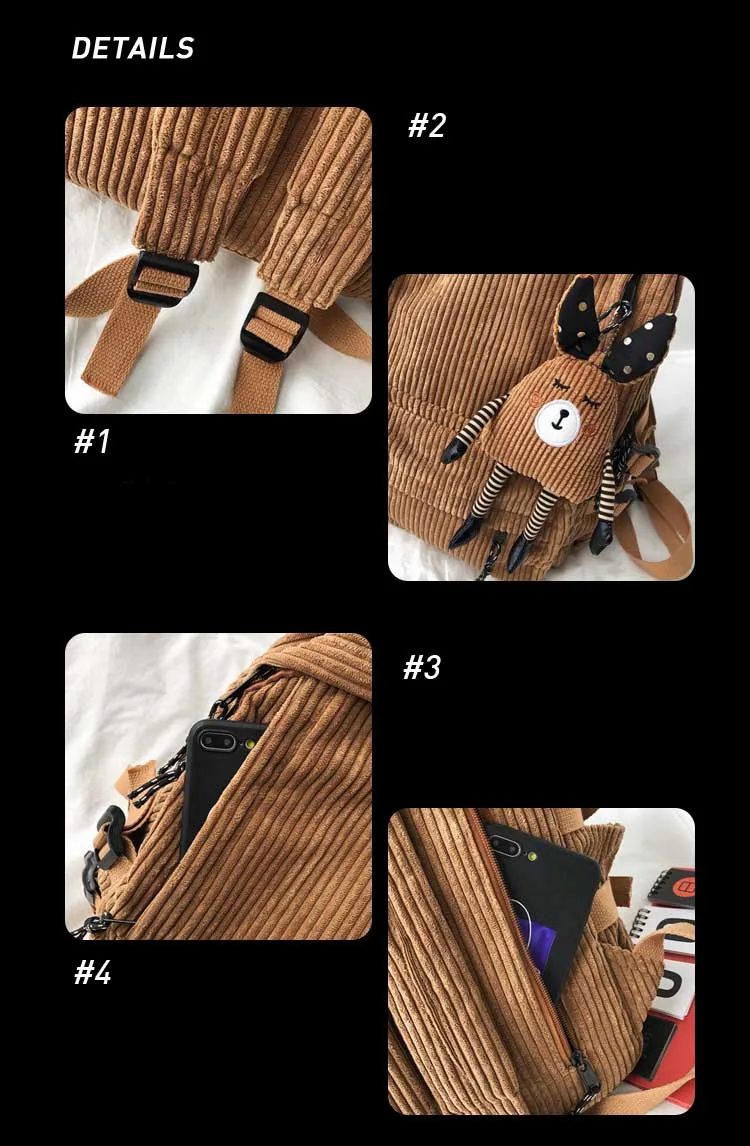 DETAILS

#2

#1

#3

#4