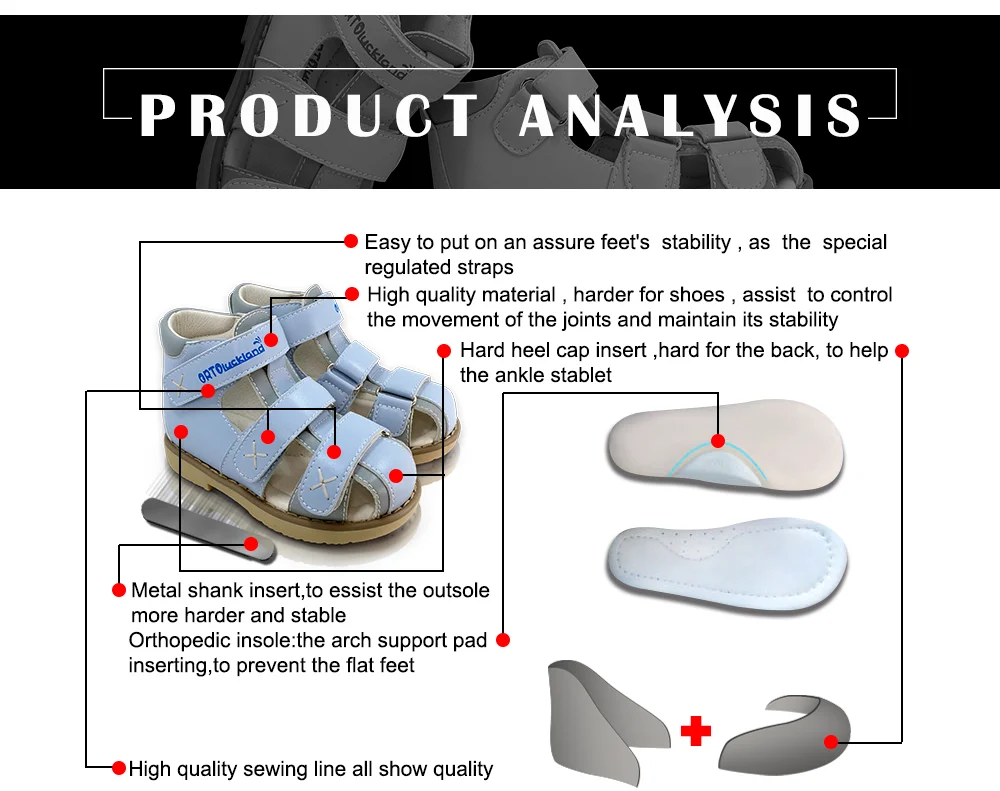 PRODUCT ANALYSIS

Easy to put on an assure feet's stability , as the special regulated straps

High quality material , harder for shoes , assist to control the movement of the joints and maintain its stability

Hard heel cap insert ,hard for the back, to help the ankle stablet

ORTOluckland

Metal shank insert,to essist the outsole more harder and stable

Orthopedic insole:the arch support pad inserting,to prevent the flat feet

High quality sewing line all show quality