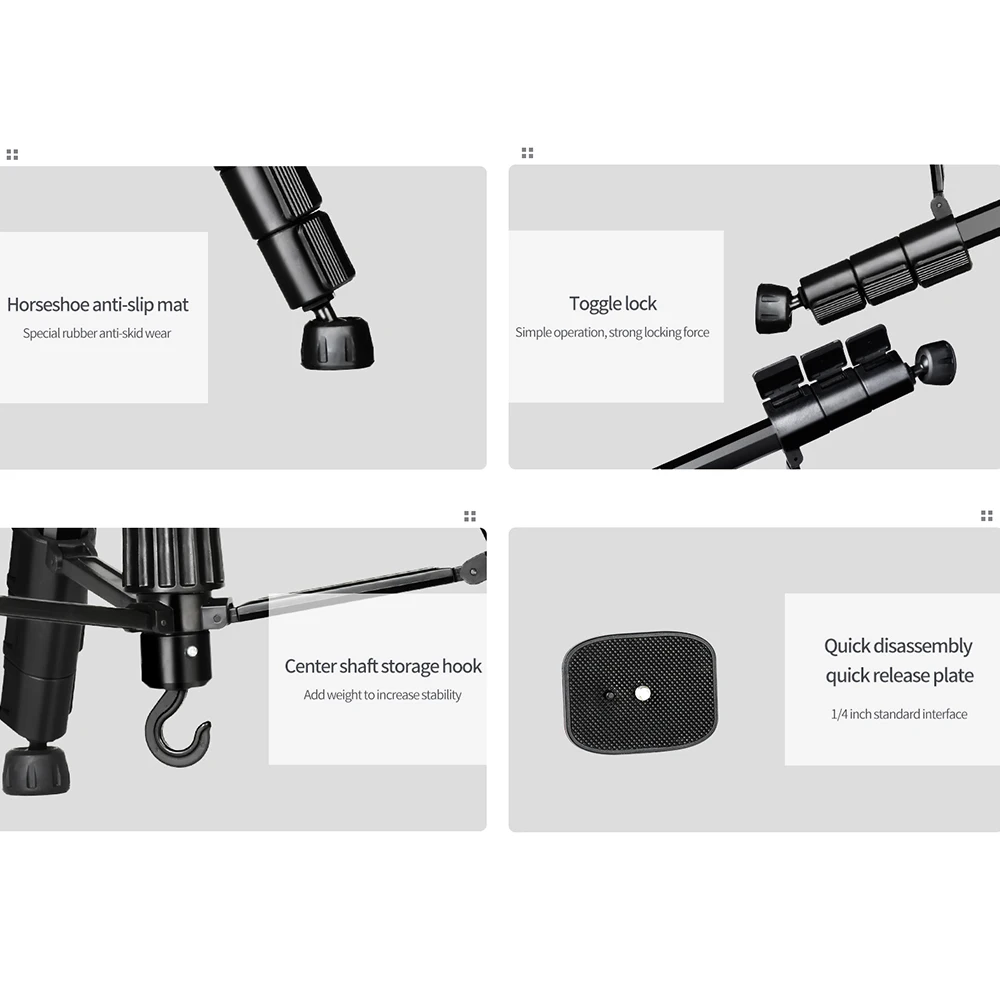 Horseshoe anti-slip mat
Special rubber anti-skid wear

Toggle lock
Simple operation, strong locking force

Center shaft storage hook
Add weight to increase stability

Quick disassembly quick release plate
1/4 inch standard interface