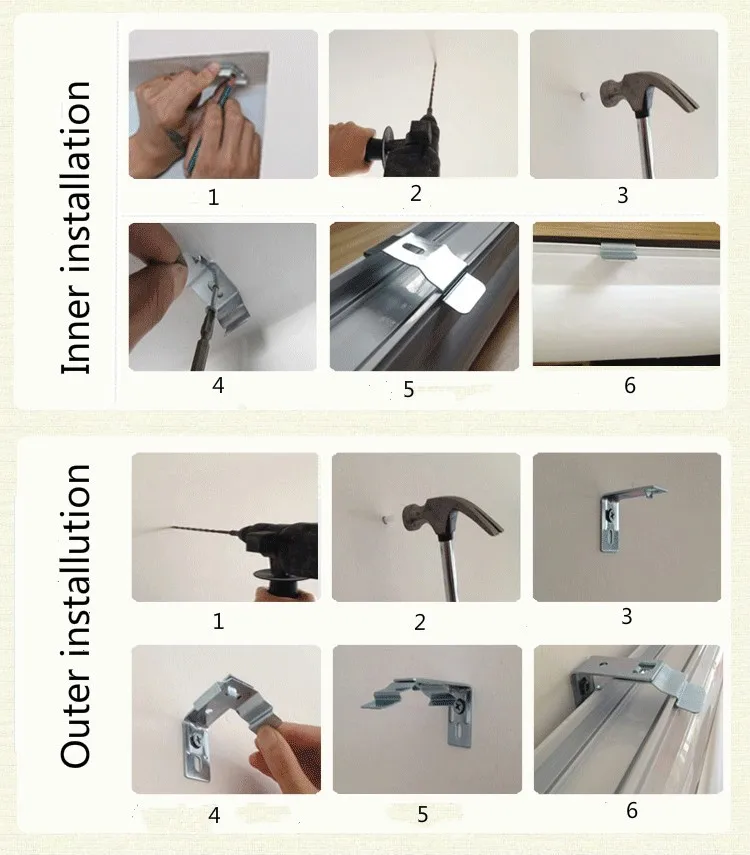 Inner installation

1

2

3

4

5

6

Outer installution

1

2

3

4

5

6