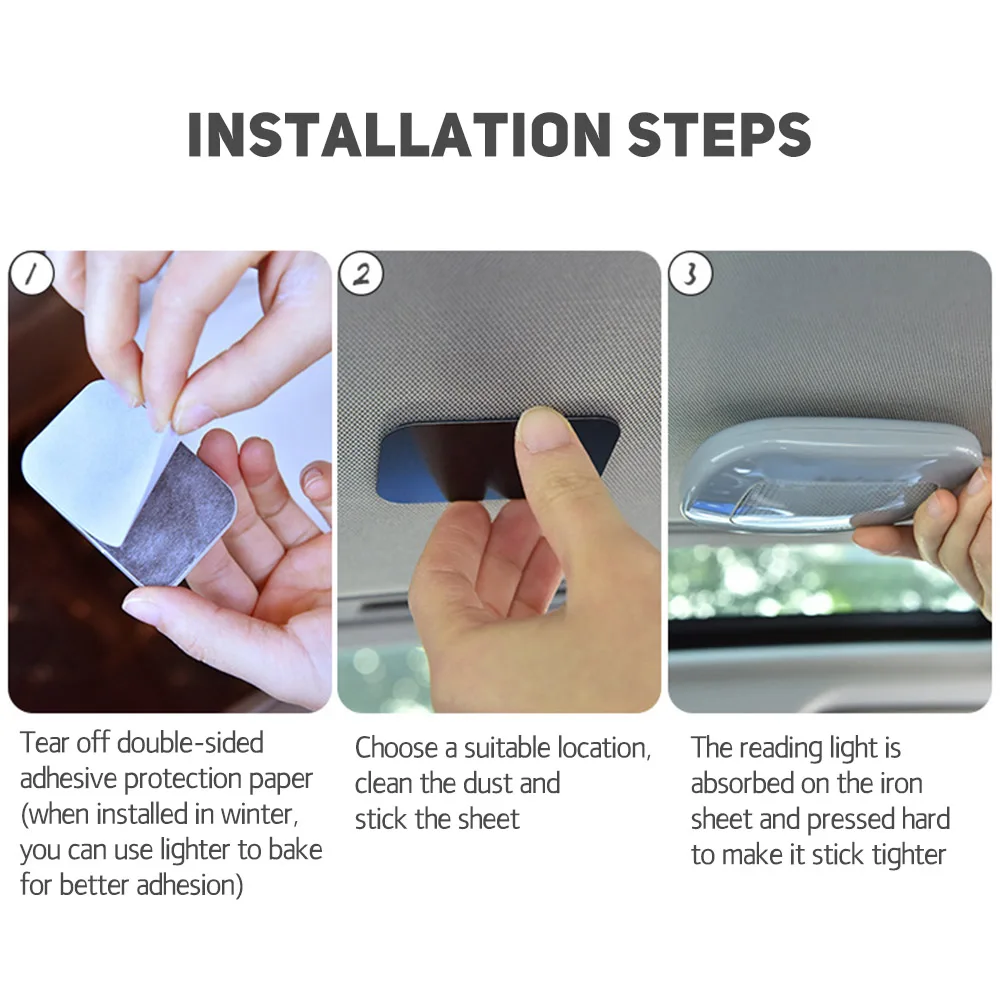 INSTALLATION STEPS

1

Tear off double-sided adhesive protection paper (when installed in winter, you can use lighter to bake for better adhesion)

2

Choose a suitable location, clean the dust and stick the sheet

3

The reading light is absorbed on the iron sheet and pressed hard to make it stick tighter