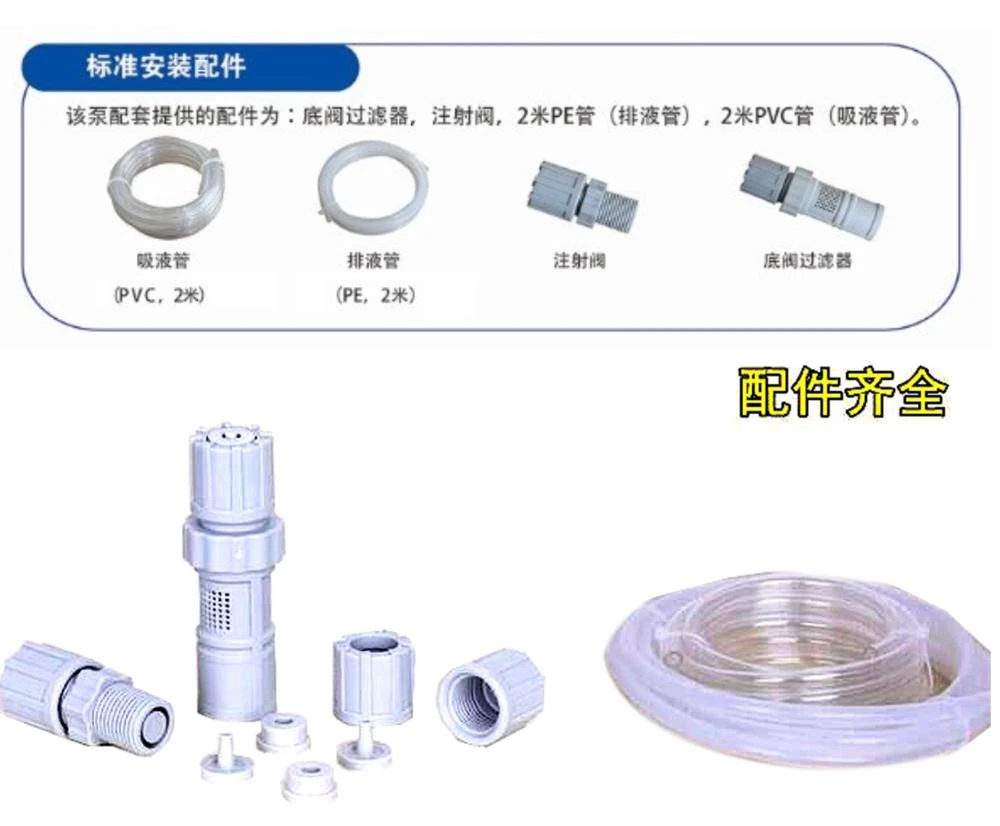 标准安装配件

该泵配套提供的配件为：底阀过滤器，注射阀，2米PE管（排液管），2米PVC管（吸液管）。

吸液管
（PVC，2米）

排液管
（PE，2米）

注射阀

底阀过滤器

配件齐全