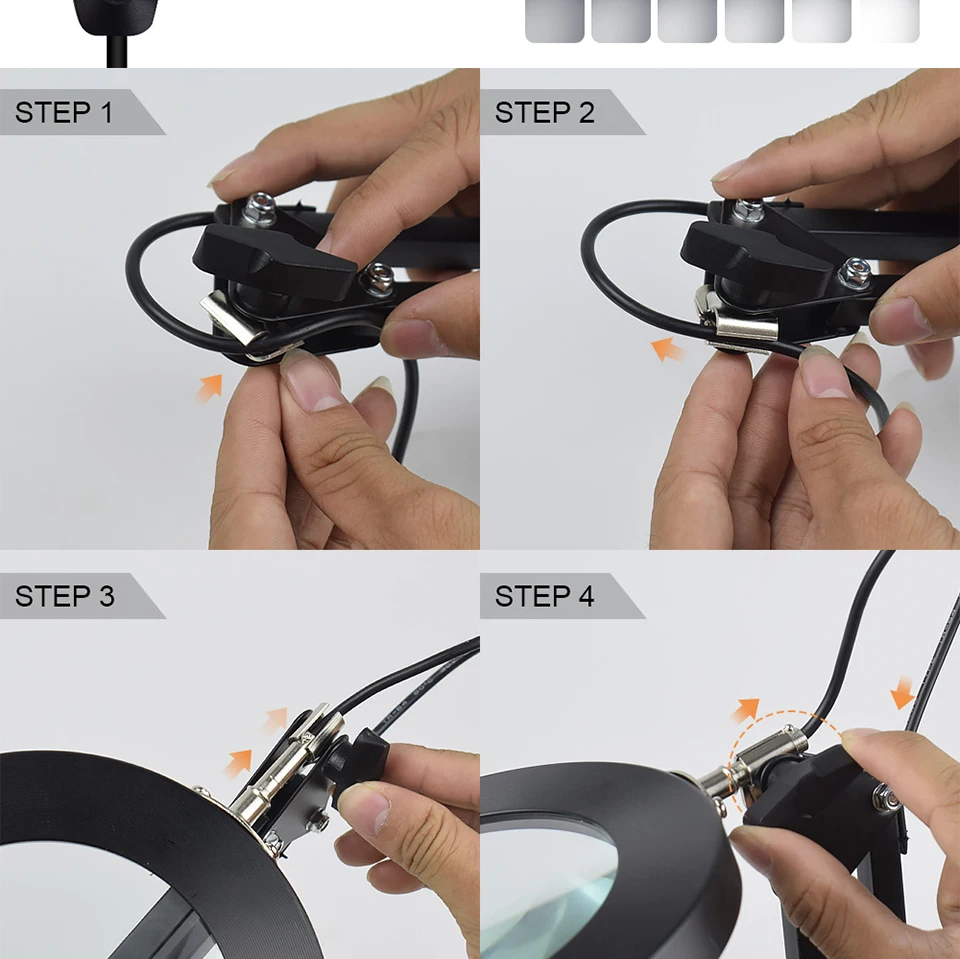 STEP 1

STEP 2

STEP 3

STEP 4