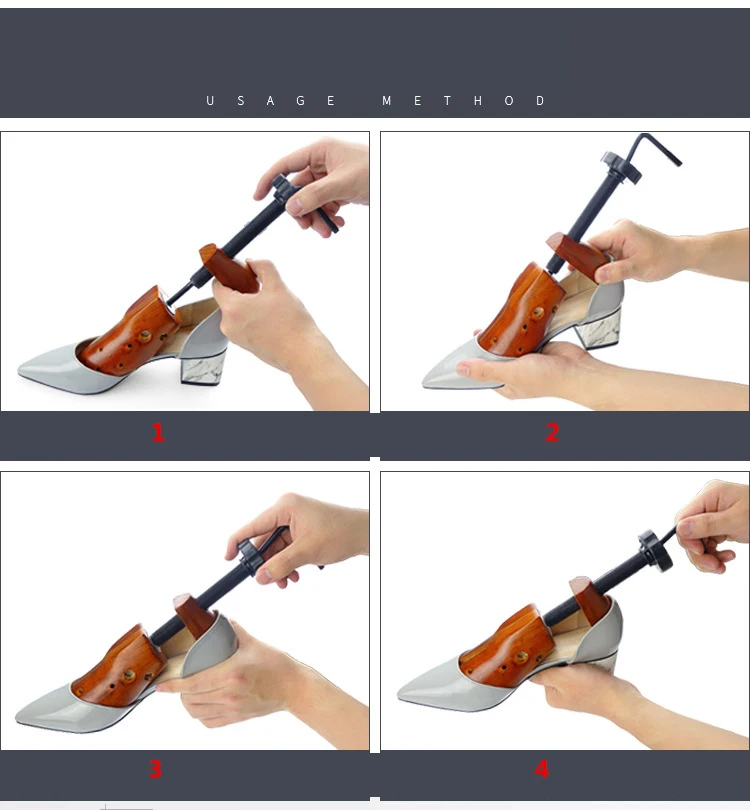 USAGE METHOD

1

2

3

4